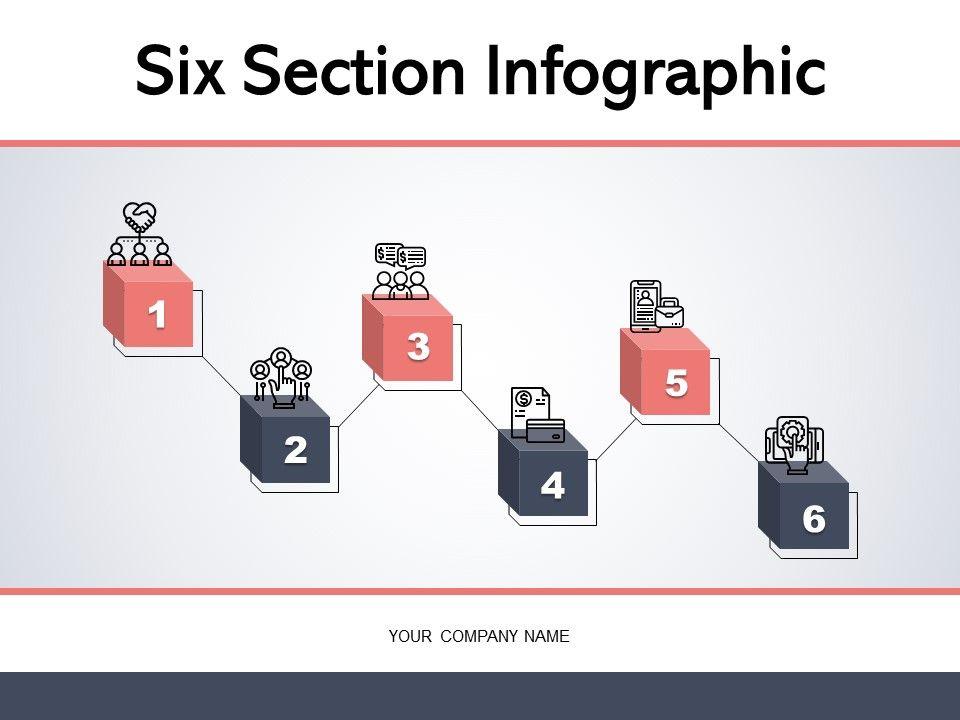 Six Section Infographic

1

2

3

4

5

6

YOUR COMPANY NAME