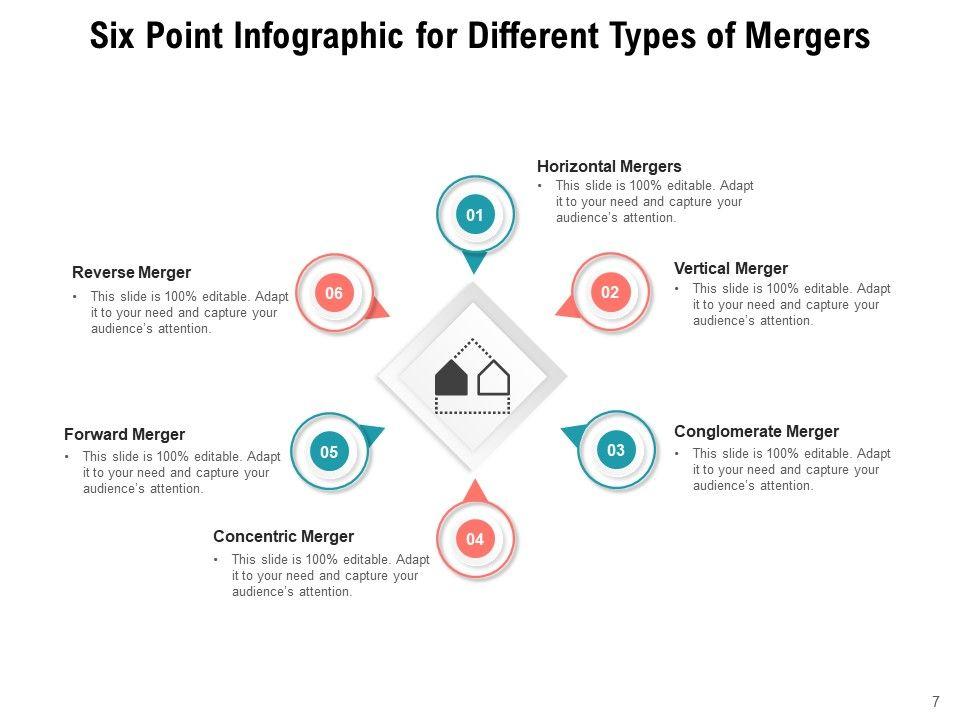 Six Point Infographic for Different Types of Mergers

01

Horizontal Mergers
• This slide is 100% editable. Adapt it to your need and capture your audience's attention.

02

Vertical Merger
• This slide is 100% editable. Adapt it to your need and capture your audience's attention.

03

Conglomerate Merger
• This slide is 100% editable. Adapt it to your need and capture your audience's attention.

04

Concentric Merger
• This slide is 100% editable. Adapt it to your need and capture your audience's attention.

05

Forward Merger
• This slide is 100% editable. Adapt it to your need and capture your audience's attention.

06

Reverse Merger
• This slide is 100% editable. Adapt it to your need and capture your audience's attention.

7