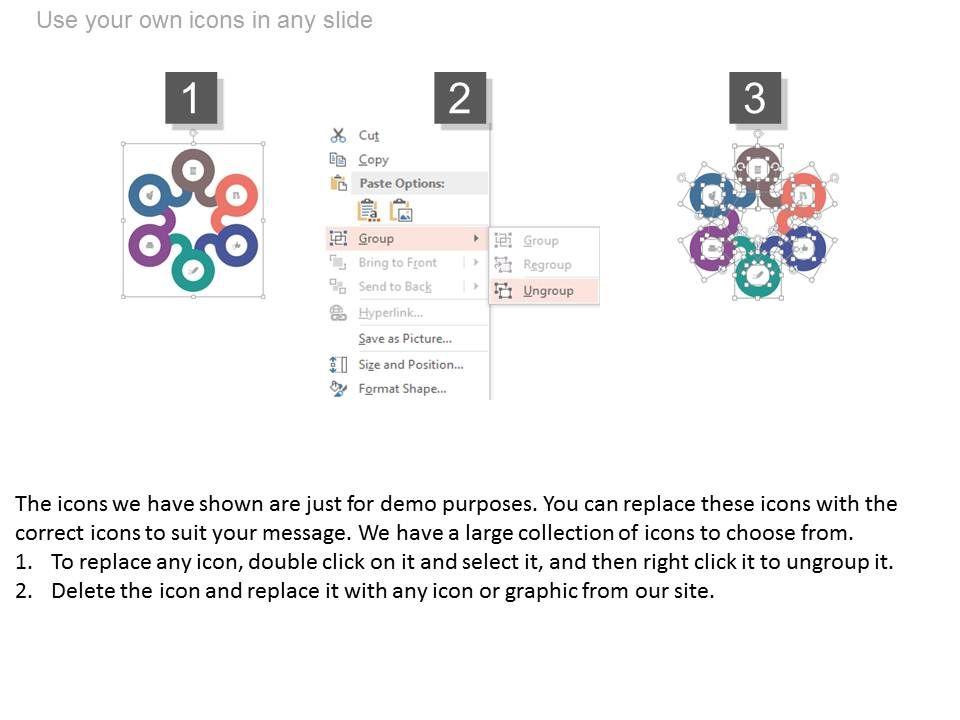 Use your own icons in any slide

1

2

Cut
Copy
Paste Options:
Group
Bring to Front
Send to Back
Hyperlink...
Save as Picture...
Size and Position...
Format Shape...

Group
Regroup
Ungroup

3

The icons we have shown are just for demo purposes. You can replace these icons with the correct icons to suit your message. We have a large collection of icons to choose from.
1. To replace any icon, double click on it and select it, and then right click it to ungroup it.
2. Delete the icon and replace it with any icon or graphic from our site.