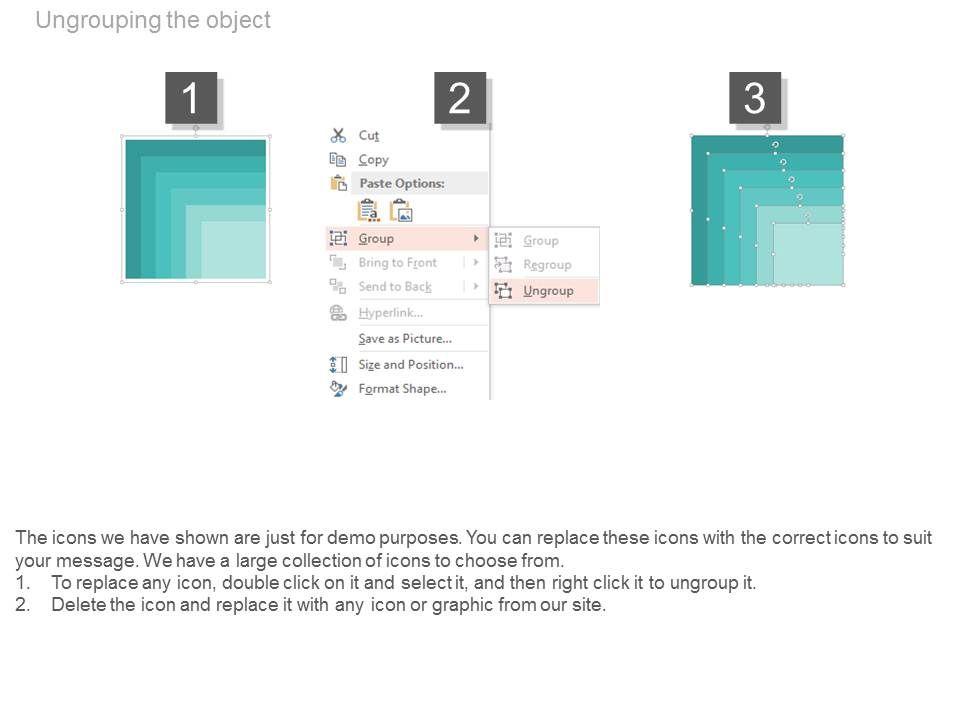 Ungrouping the object

1

2

Cut
Copy
Paste Options:
Group
Bring to Front
Send to Back
Hyperlink...
Save as Picture...
Size and Position...
Format Shape...

Group
Regroup
Ungroup

3

The icons we have shown are just for demo purposes. You can replace these icons with the correct icons to suit your message. We have a large collection of icons to choose from.
1. To replace any icon, double click on it and select it, and then right click it to ungroup it.
2. Delete the icon and replace it with any icon or graphic from our site.