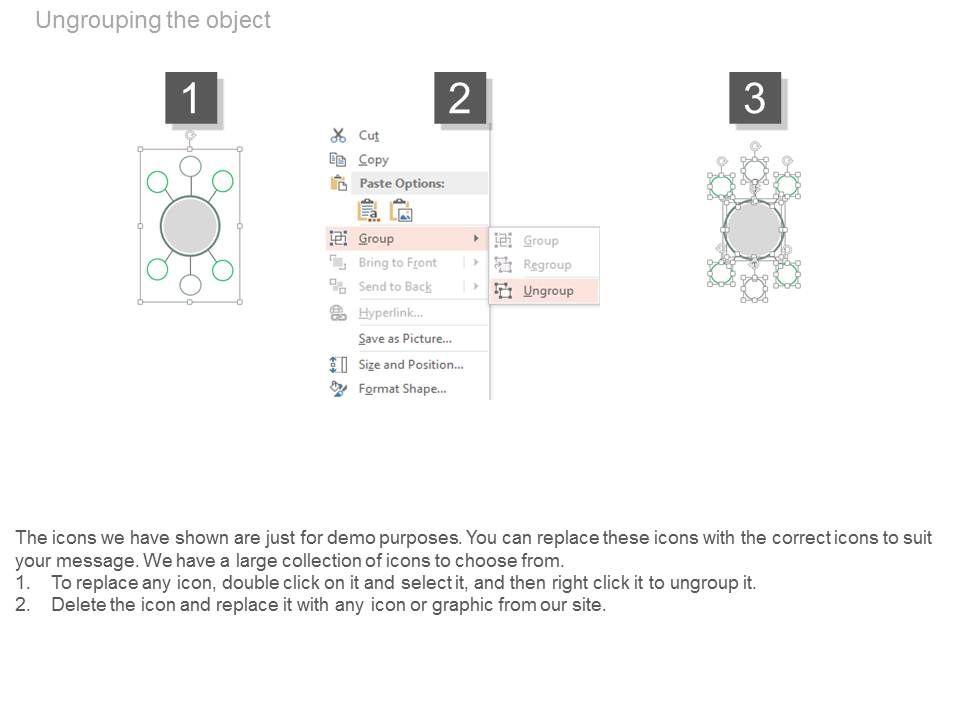 Ungrouping the object

1

2

Cut
Copy
Paste Options:
Group
Bring to Front
Send to Back
Hyperlink...
Save as Picture...
Size and Position...
Format Shape...

Group
Regroup
Ungroup

3

The icons we have shown are just for demo purposes. You can replace these icons with the correct icons to suit your message. We have a large collection of icons to choose from.
1. To replace any icon, double click on it and select it, and then right click it to ungroup it.
2. Delete the icon and replace it with any icon or graphic from our site.