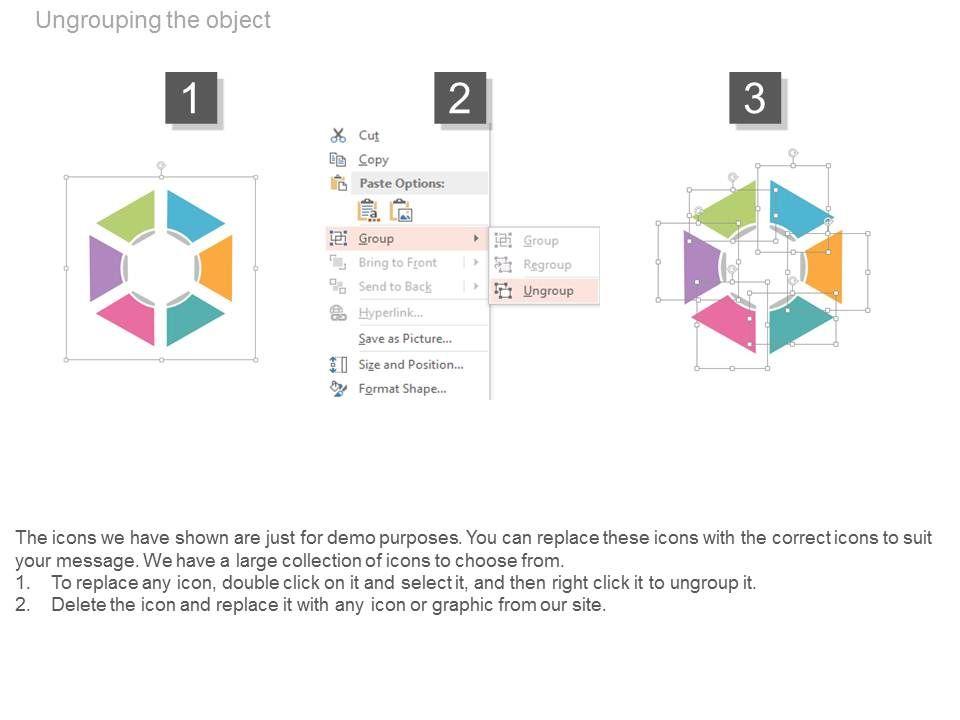 Ungrouping the object

1

2

3

Cut
Copy
Paste Options:
Group
Bring to Front
Send to Back
Hyperlink...
Save as Picture...
Size and Position...
Format Shape...

Group
Regroup
Ungroup

The icons we have shown are just for demo purposes. You can replace these icons with the correct icons to suit your message. We have a large collection of icons to choose from.
1. To replace any icon, double click on it and select it, and then right click it to ungroup it.
2. Delete the icon and replace it with any icon or graphic from our site.