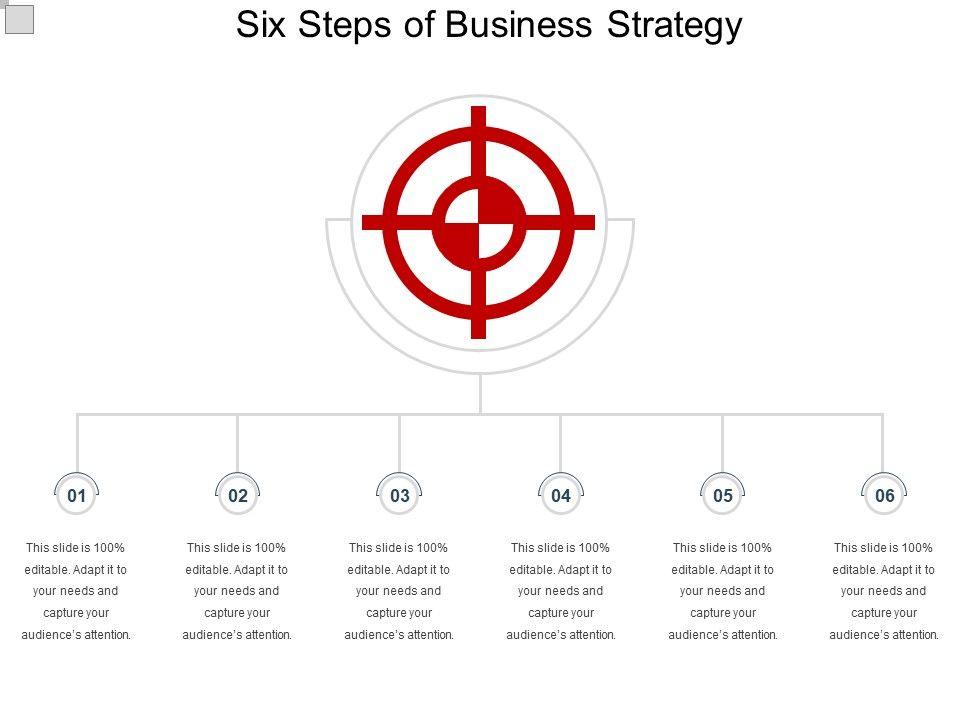 Six Steps of Business Strategy

01

This slide is 100% editable. Adapt it to your needs and capture your audience's attention.

02

This slide is 100% editable. Adapt it to your needs and capture your audience's attention.

03

This slide is 100% editable. Adapt it to your needs and capture your audience's attention.

04

This slide is 100% editable. Adapt it to your needs and capture your audience's attention.

05

This slide is 100% editable. Adapt it to your needs and capture your audience's attention.

06

This slide is 100% editable. Adapt it to your needs and capture your audience's attention.