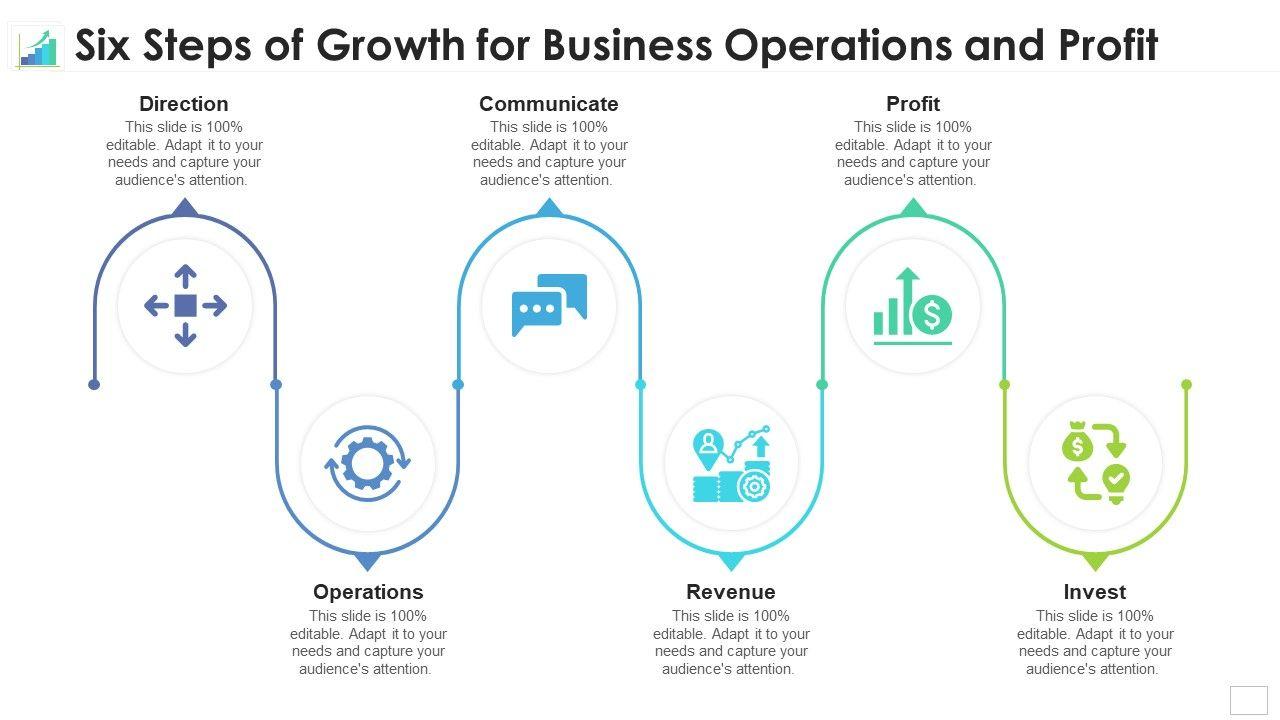 Six Steps of Growth for Business Operations and Profit

Direction
This slide is 100% editable. Adapt it to your needs and capture your audience's attention.

Communicate
This slide is 100% editable. Adapt it to your needs and capture your audience's attention.

Profit
This slide is 100% editable. Adapt it to your needs and capture your audience's attention.

Operations
This slide is 100% editable. Adapt it to your needs and capture your audience's attention.

Revenue
This slide is 100% editable. Adapt it to your needs and capture your audience's attention.

Invest
This slide is 100% editable. Adapt it to your needs and capture your audience's attention.