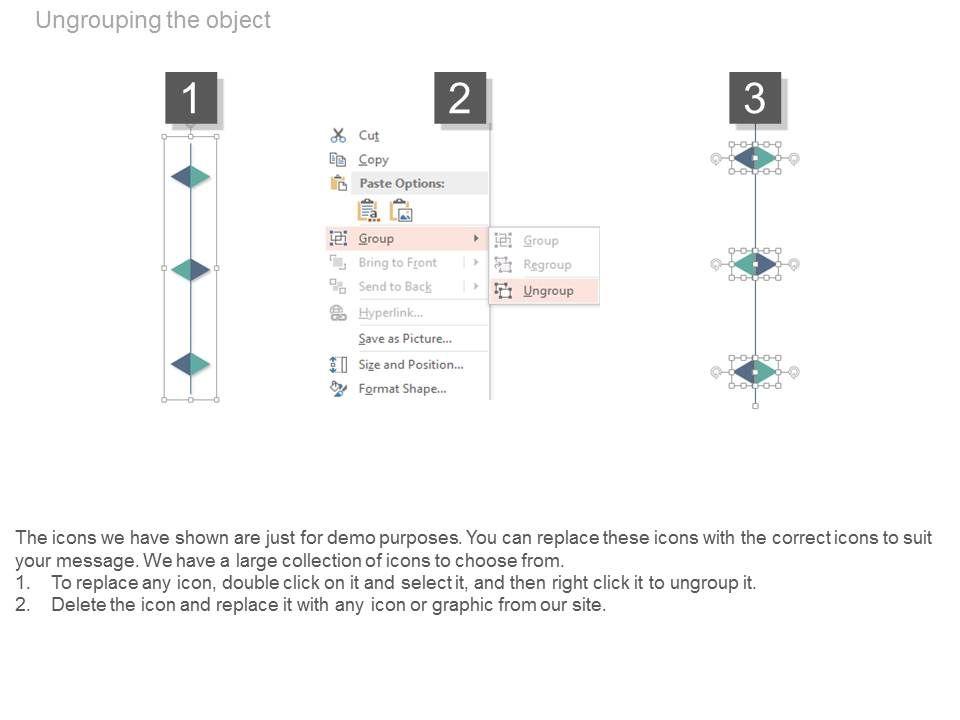 Ungrouping the object

1

2

Cut
Copy
Paste Options:
Group
Bring to Front
Send to Back
Hyperlink...
Save as Picture...
Size and Position...
Format Shape...

Group
Regroup
Ungroup

3

The icons we have shown are just for demo purposes. You can replace these icons with the correct icons to suit your message. We have a large collection of icons to choose from.
1. To replace any icon, double click on it and select it, and then right click it to ungroup it.
2. Delete the icon and replace it with any icon or graphic from our site.