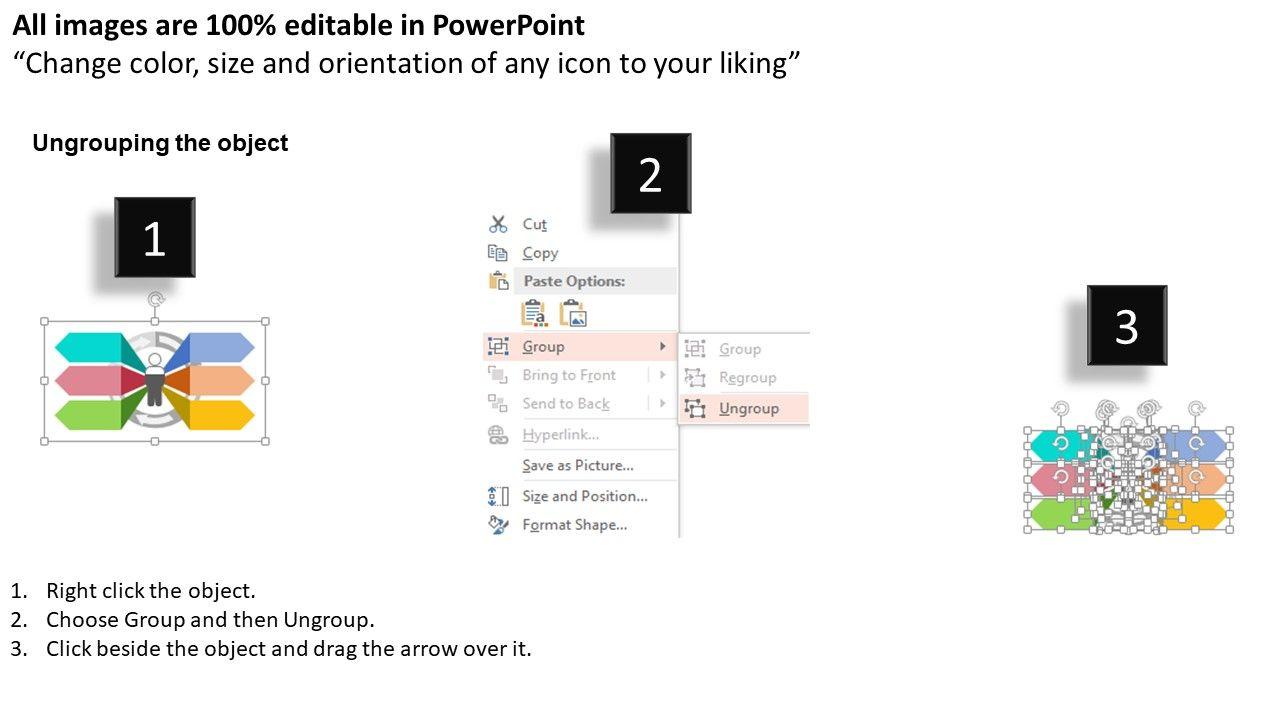 All images are 100% editable in PowerPoint
“Change color, size and orientation of any icon to your liking”

Ungrouping the object

1

2

Cut
Copy
Paste Options:
Group
Bring to Front
Send to Back
Hyperlink...
Save as Picture...
Size and Position...
Format Shape...

Group
Regroup
Ungroup

3

1. Right click the object.
2. Choose Group and then Ungroup.
3. Click beside the object and drag the arrow over it.