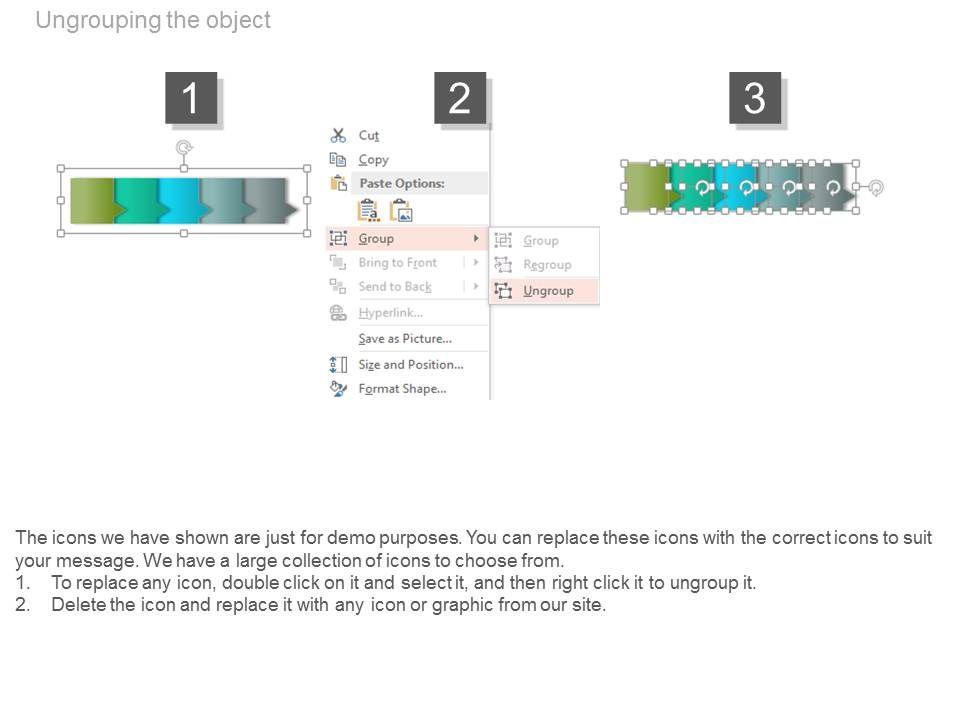 Ungrouping the object

1

2

3

Cut
Copy
Paste Options:
Group
Bring to Front
Send to Back
Hyperlink...
Save as Picture...
Size and Position...
Format Shape...

Group
Regroup
Ungroup

The icons we have shown are just for demo purposes. You can replace these icons with the correct icons to suit your message. We have a large collection of icons to choose from.
1. To replace any icon, double click on it and select it, and then right click it to ungroup it.
2. Delete the icon and replace it with any icon or graphic from our site.