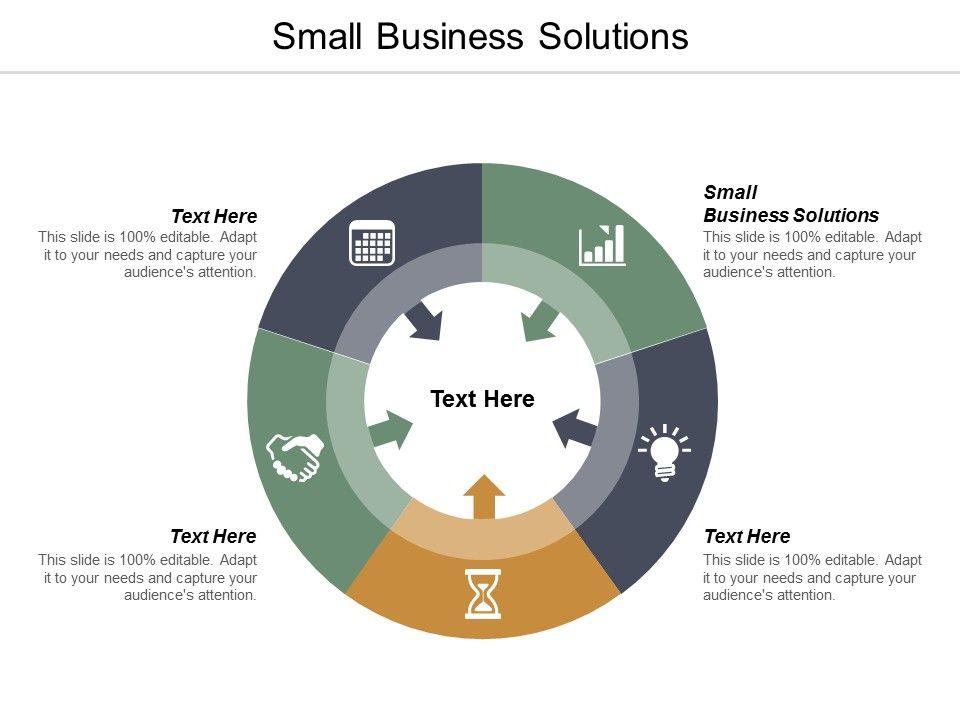 Small Business Solutions

Text Here
This slide is 100% editable. Adapt it to your needs and capture your audience's attention.

Small Business Solutions
This slide is 100% editable. Adapt it to your needs and capture your audience's attention.

Text Here

Text Here
This slide is 100% editable. Adapt it to your needs and capture your audience's attention.

Text Here
This slide is 100% editable. Adapt it to your needs and capture your audience's attention.