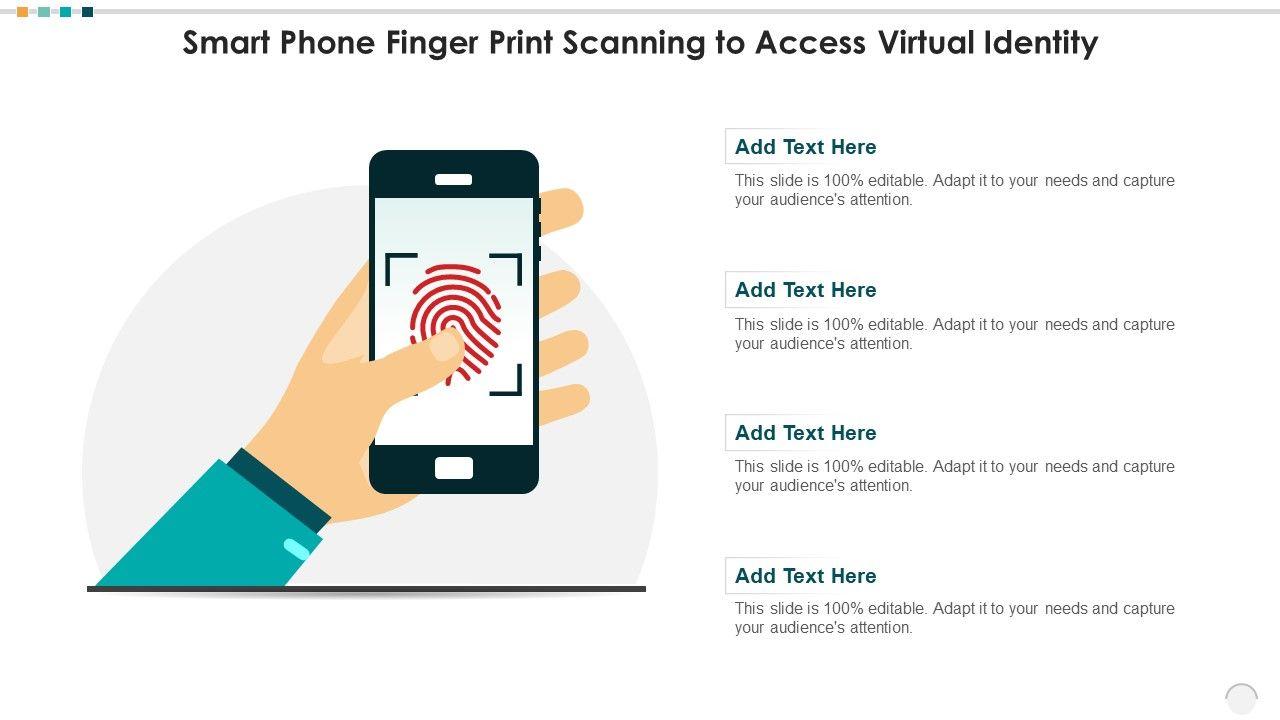 Smart Phone Finger Print Scanning to Access Virtual Identity

Add Text Here

This slide is 100% editable. Adapt it to your needs and capture your audience's attention.

Add Text Here

This slide is 100% editable. Adapt it to your needs and capture your audience's attention.

Add Text Here

This slide is 100% editable. Adapt it to your needs and capture your audience's attention.

Add Text Here

This slide is 100% editable. Adapt it to your needs and capture your audience's attention.