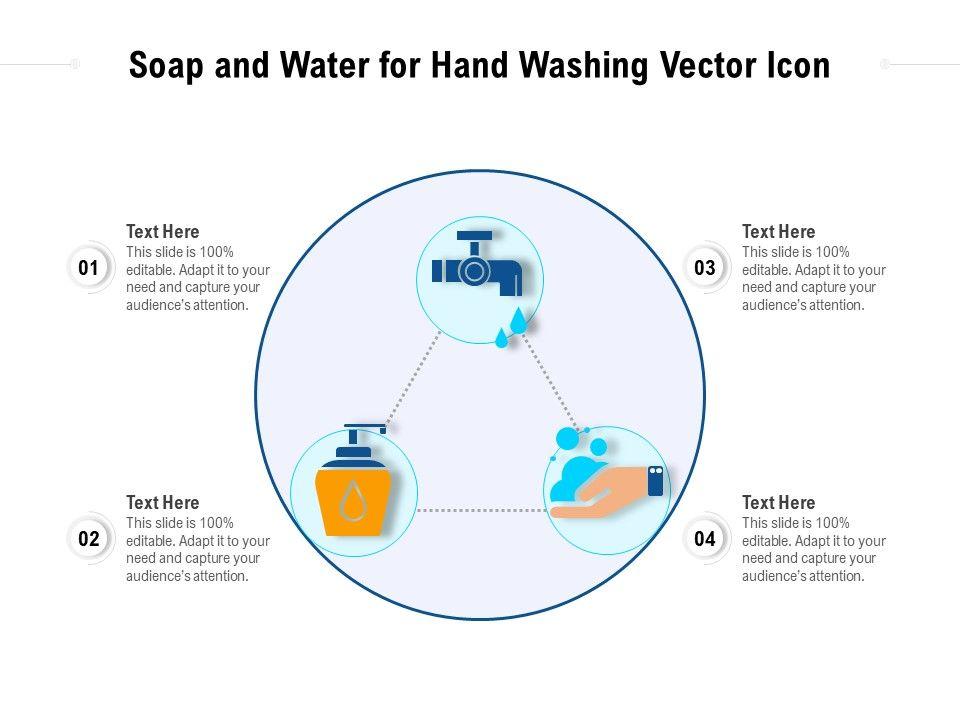 Soap and Water for Hand Washing Vector Icon

01
Text Here
This slide is 100% editable. Adapt it to your need and capture your audience's attention.

02
Text Here
This slide is 100% editable. Adapt it to your need and capture your audience's attention.

03
Text Here
This slide is 100% editable. Adapt it to your need and capture your audience's attention.

04
Text Here
This slide is 100% editable. Adapt it to your need and capture your audience's attention.