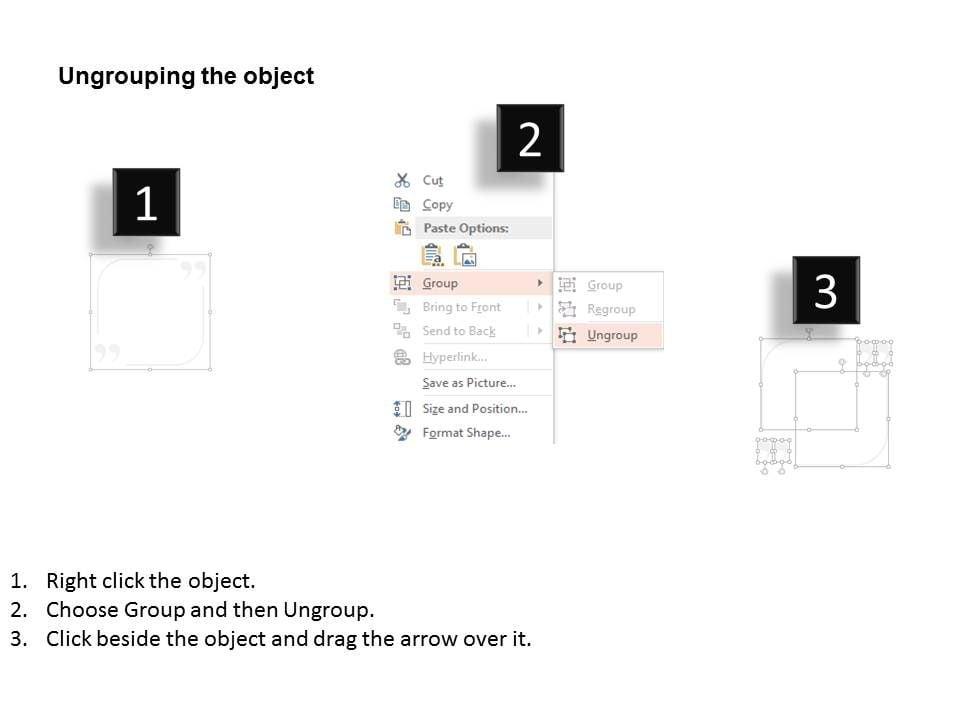 Ungrouping the object

1

2

Cut
Copy
Paste Options:
Group
Bring to Front
Send to Back
Hyperlink...
Save as Picture...
Size and Position...
Format Shape...

Group
Regroup
Ungroup

3

1. Right click the object.
2. Choose Group and then Ungroup.
3. Click beside the object and drag the arrow over it.