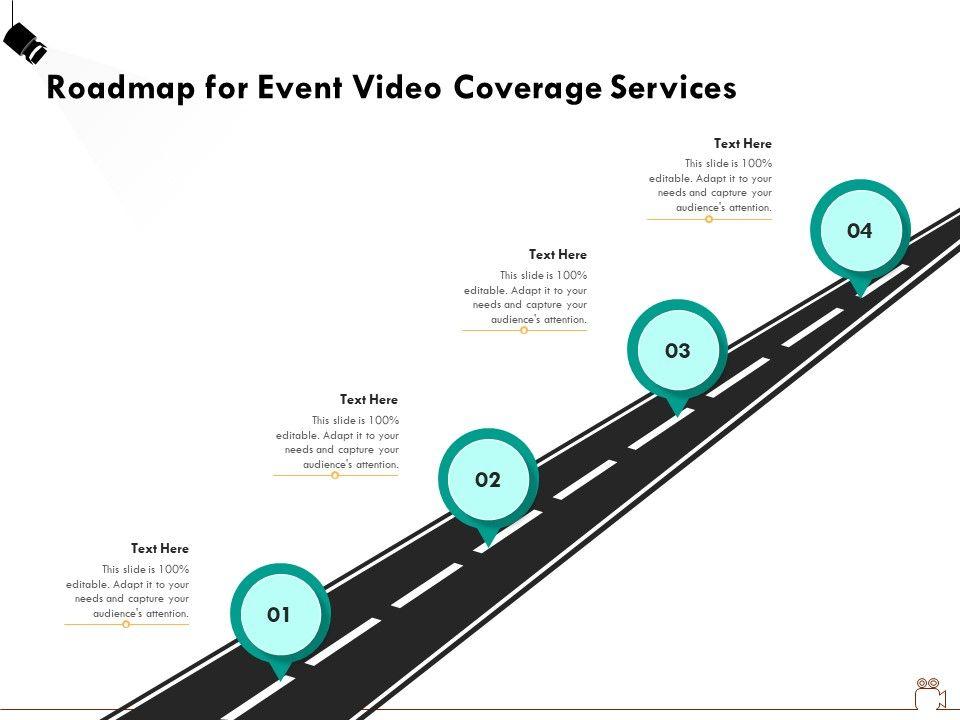 Roadmap for Event Video Coverage Services

Text Here
This slide is 100% editable. Adapt it to your needs and capture your audience's attention.

04

Text Here
This slide is 100% editable. Adapt it to your needs and capture your audience's attention.

03

Text Here
This slide is 100% editable. Adapt it to your needs and capture your audience's attention.

02

Text Here
This slide is 100% editable. Adapt it to your needs and capture your audience's attention.

01