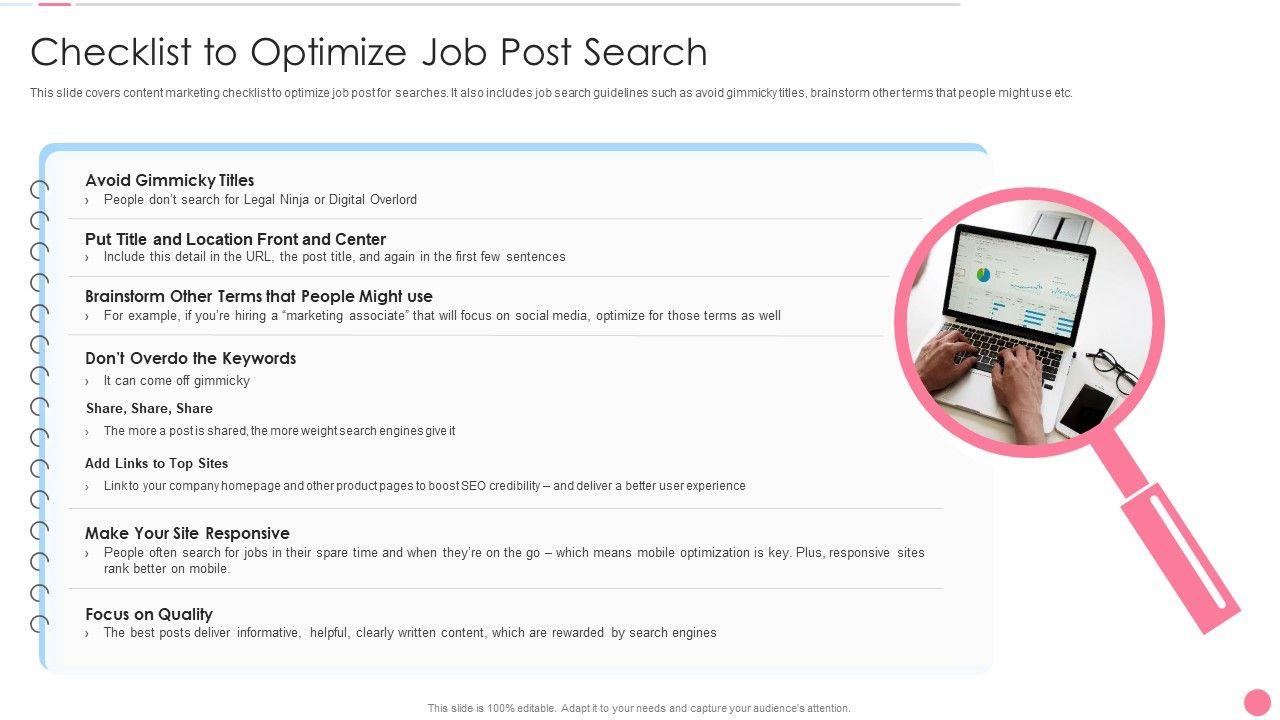 Checklist to Optimize Job Post Search

This slide covers content marketing checklist to optimize job post for searches. It also includes job search guidelines such as avoid gimmicky titles, brainstorm other terms that people might use etc.

Avoid Gimmicky Titles
› People don't search for Legal Ninja or Digital Overlord

Put Title and Location Front and Center
› Include this detail in the URL, the post title, and again in the first few sentences

Brainstorm Other Terms that People Might use
› For example, if you're hiring a "marketing associate" that will focus on social media, optimize for those terms as well

Don't Overdo the Keywords
› It can come off gimmicky

Share, Share, Share
› The more a post is shared, the more weight search engines give it

Add Links to Top Sites
› Link to your company homepage and other product pages to boost SEO credibility – and deliver a better user experience

Make Your Site Responsive
› People often search for jobs in their spare time and when they're on the go – which means mobile optimization is key. Plus, responsive sites rank better on mobile.

Focus on Quality
› The best posts deliver informative, helpful, clearly written content, which are rewarded by search engines

This slide is 100% editable. Adapt it to your needs and capture your audience's attention.