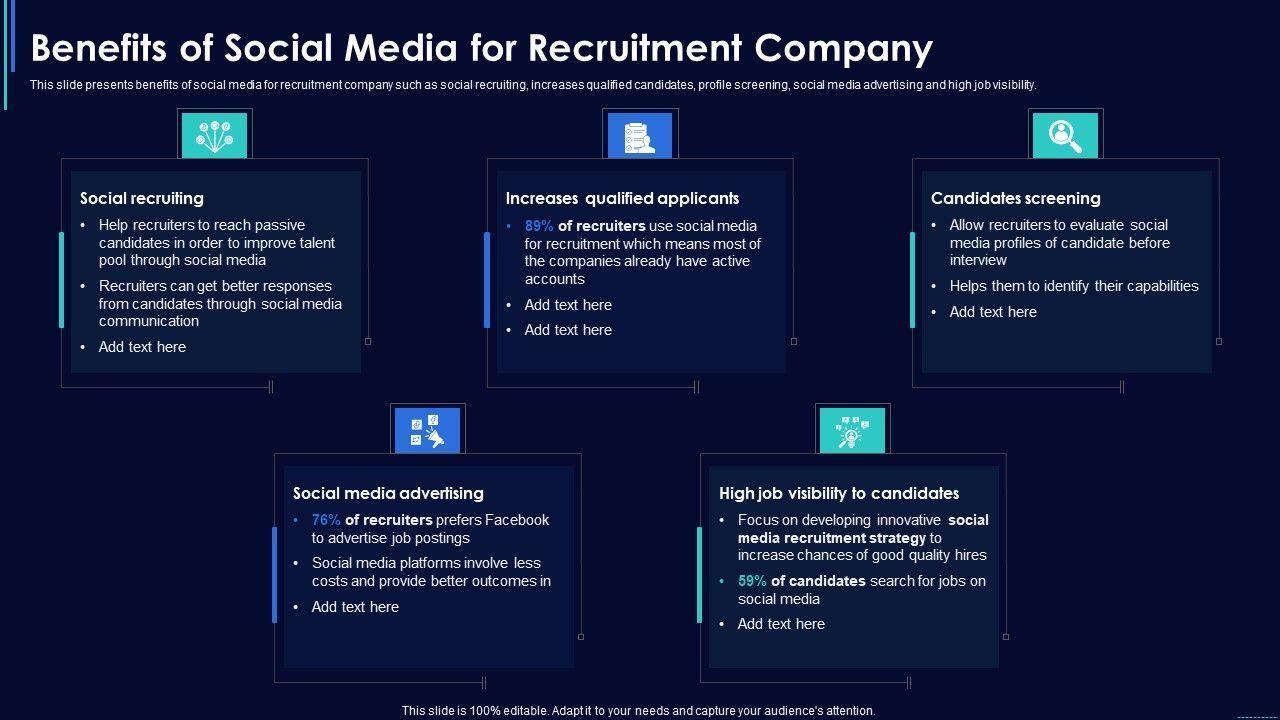 Benefits of Social Media for Recruitment Company

This slide presents benefits of social media for recruitment company such as social recruiting, increases qualified candidates, profile screening, social media advertising and high job visibility.

Social recruiting
• Help recruiters to reach passive candidates in order to improve talent pool through social media
• Recruiters can get better responses from candidates through social media communication
• Add text here

Increases qualified applicants
• 89% of recruiters use social media for recruitment which means most of the companies already have active accounts
• Add text here
• Add text here

Candidates screening
• Allow recruiters to evaluate social media profiles of candidate before interview
• Helps them to identify their capabilities
• Add text here

Social media advertising
• 76% of recruiters prefers Facebook to advertise job postings
• Social media platforms involve less costs and provide better outcomes in
• Add text here

High job visibility to candidates
• Focus on developing innovative social media recruitment strategy to increase chances of good quality hires
• 59% of candidates search for jobs on social media
• Add text here

This slide is 100% editable. Adapt it to your needs and capture your audience's attention.