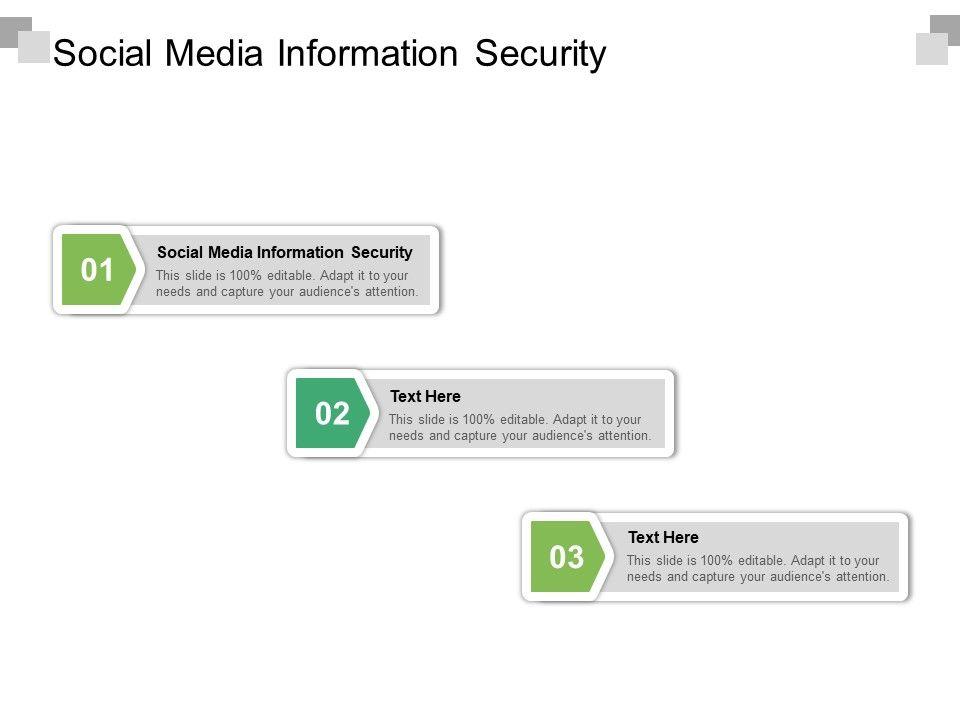 Social Media Information Security

01

Social Media Information Security

This slide is 100% editable. Adapt it to your needs and capture your audience's attention.

02

Text Here

This slide is 100% editable. Adapt it to your needs and capture your audience's attention.

03

Text Here

This slide is 100% editable. Adapt it to your needs and capture your audience's attention.