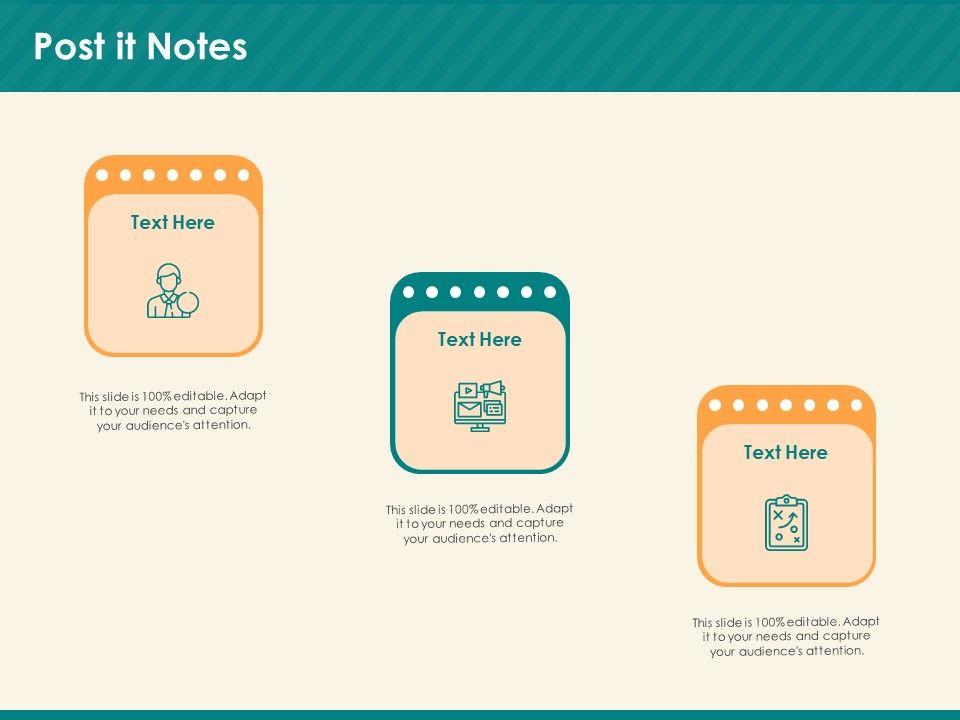 Post it Notes

Text Here

This slide is 100% editable. Adapt it to your needs and capture your audience's attention.

Text Here

This slide is 100% editable. Adapt it to your needs and capture your audience's attention.

Text Here

This slide is 100% editable. Adapt it to your needs and capture your audience's attention.