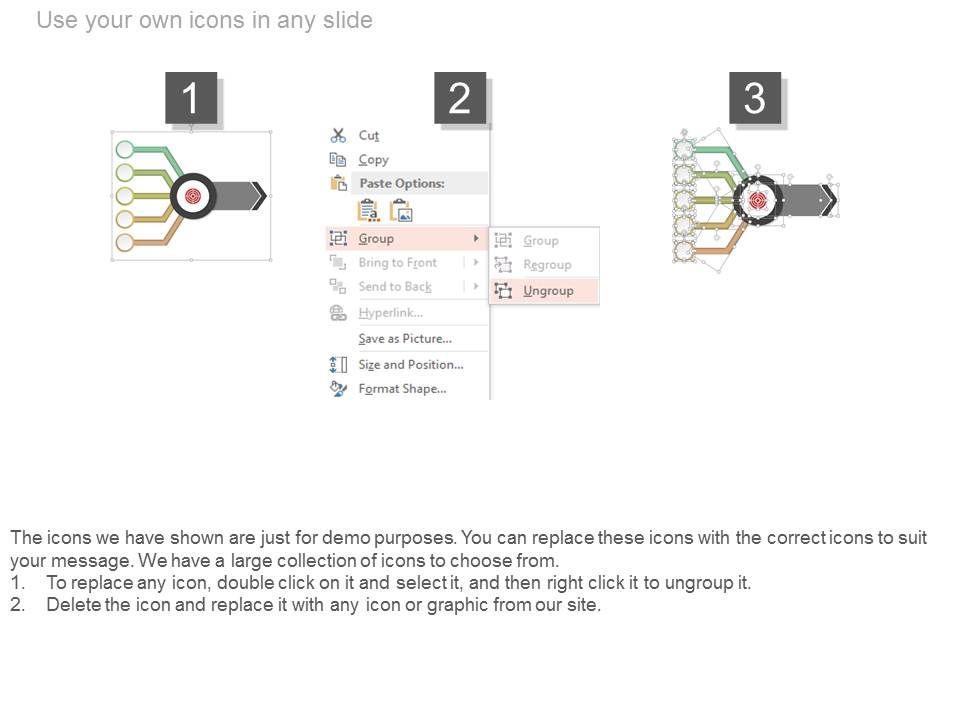 Use your own icons in any slide

1

2

Cut
Copy
Paste Options:
Group
Bring to Front
Send to Back
Hyperlink...
Save as Picture...
Size and Position...
Format Shape...

Group
Regroup
Ungroup

3

The icons we have shown are just for demo purposes. You can replace these icons with the correct icons to suit your message. We have a large collection of icons to choose from.
1. To replace any icon, double click on it and select it, and then right click it to ungroup it.
2. Delete the icon and replace it with any icon or graphic from our site.