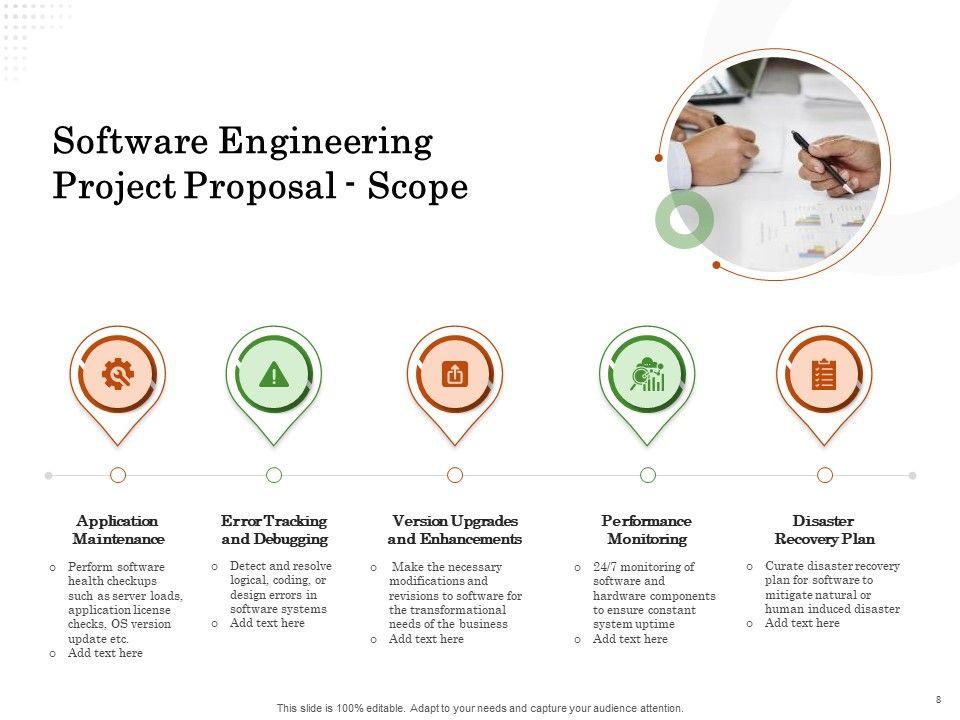 Software Engineering Project Proposal - Scope

Application Maintenance

o Perform software health checkups such as server loads, application license checks, OS version update etc.
o Add text here

Error Tracking and Debugging

o Detect and resolve logical, coding, or design errors in software systems
o Add text here

Version Upgrades and Enhancements

o Make the necessary modifications and revisions to software for the transformational needs of the business
o Add text here

Performance Monitoring

o 24/7 monitoring of software and hardware components to ensure constant system uptime
o Add text here

Disaster Recovery Plan

o Curate disaster recovery plan for software to mitigate natural or human induced disaster
o Add text here

This slide is 100% editable. Adapt to your needs and capture your audience attention.

8