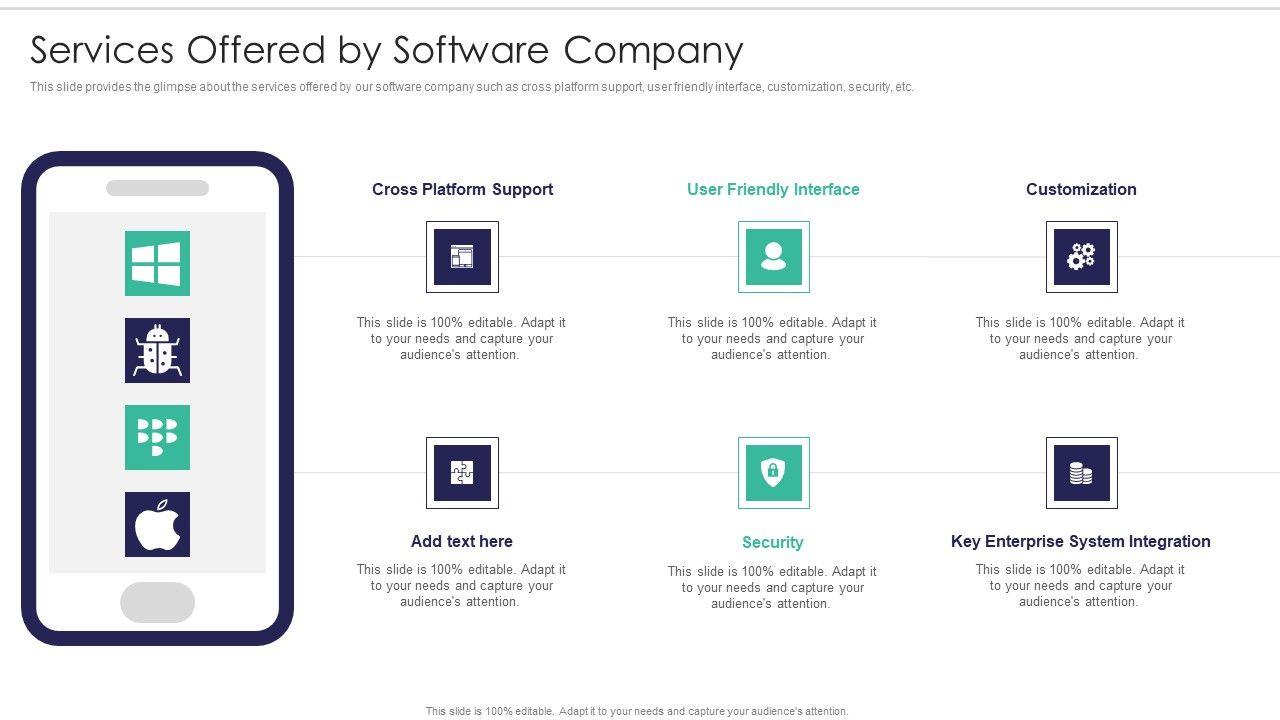 Services Offered by Software Company

This slide provides the glimpse about the services offered by our software company such as cross platform support, user friendly interface, customization, security, etc.

Cross Platform Support

This slide is 100% editable. Adapt it to your needs and capture your audience's attention.

User Friendly Interface

This slide is 100% editable. Adapt it to your needs and capture your audience's attention.

Customization

This slide is 100% editable. Adapt it to your needs and capture your audience's attention.

Add text here

This slide is 100% editable. Adapt it to your needs and capture your audience's attention.

Security

This slide is 100% editable. Adapt it to your needs and capture your audience's attention.

Key Enterprise System Integration

This slide is 100% editable. Adapt it to your needs and capture your audience's attention.

This slide is 100% editable. Adapt it to your needs and capture your audience's attention.