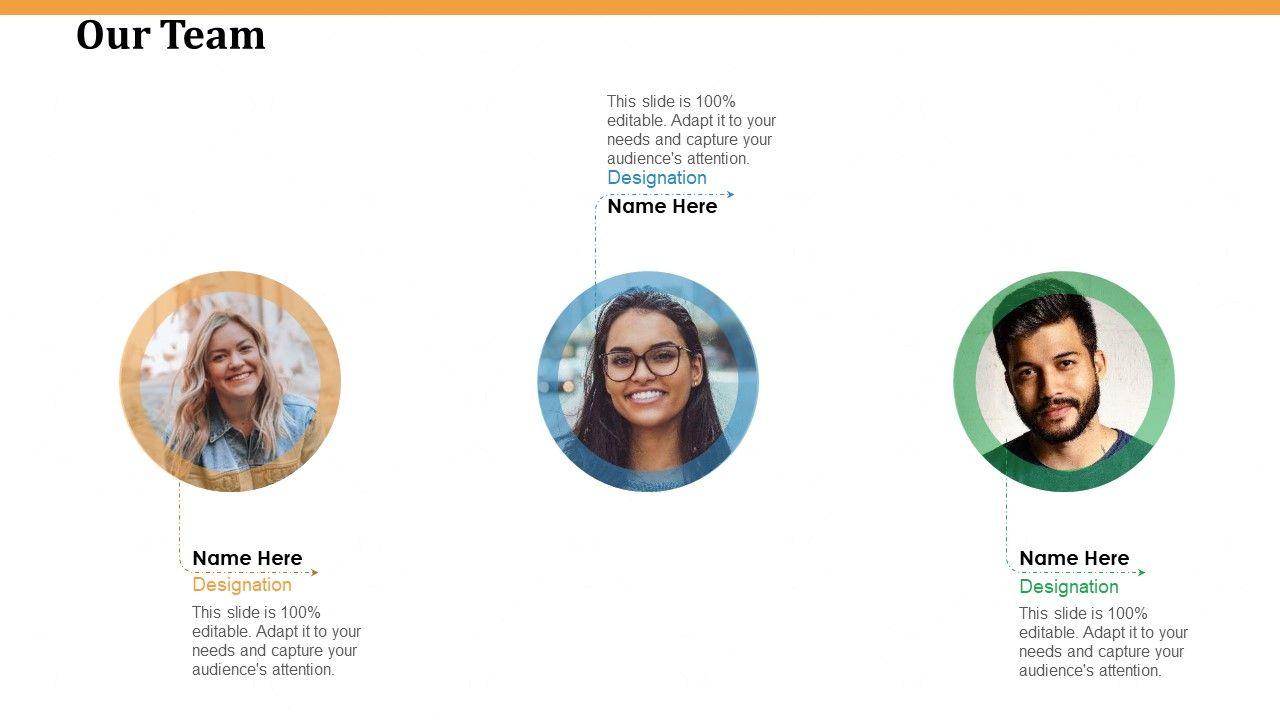 Our Team

This slide is 100% editable. Adapt it to your needs and capture your audience's attention.
Designation
Name Here

Name Here
Designation
This slide is 100% editable. Adapt it to your needs and capture your audience's attention.

Name Here
Designation
This slide is 100% editable. Adapt it to your needs and capture your audience's attention.