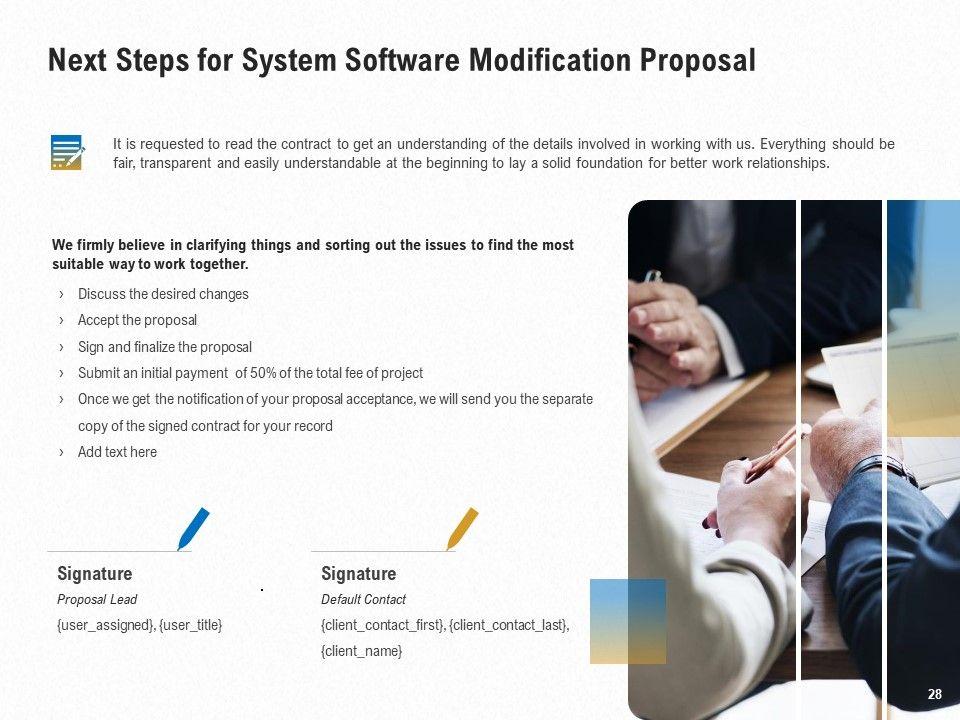 Next Steps for System Software Modification Proposal

It is requested to read the contract to get an understanding of the details involved in working with us. Everything should be fair, transparent and easily understandable at the beginning to lay a solid foundation for better work relationships.

We firmly believe in clarifying things and sorting out the issues to find the most suitable way to work together.

› Discuss the desired changes
› Accept the proposal
› Sign and finalize the proposal
› Submit an initial payment of 50% of the total fee of project
› Once we get the notification of your proposal acceptance, we will send you the separate copy of the signed contract for your record
› Add text here

Signature
Proposal Lead
{user_assigned}, {user_title}

Signature
Default Contact
{client_contact_first}, {client_contact_last}, {client_name}

28