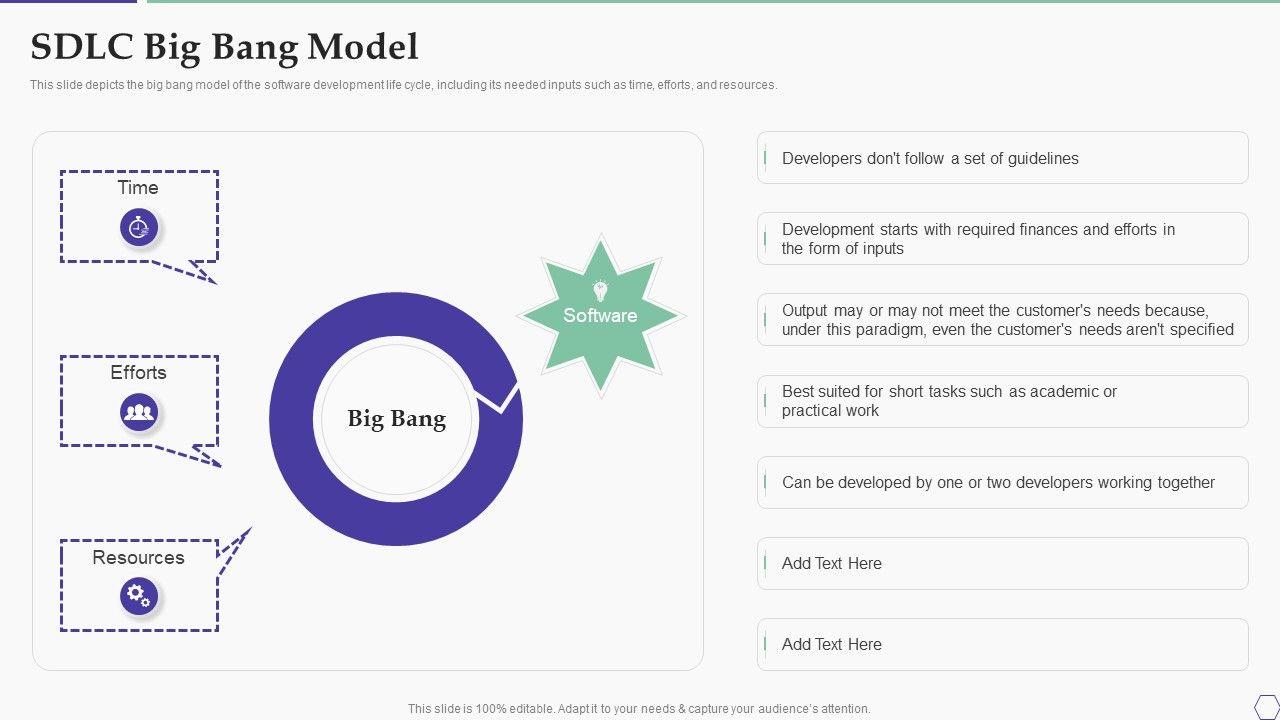 SDLC Big Bang Model

This slide depicts the big bang model of the software development life cycle, including its needed inputs such as time, efforts, and resources.

Time

Efforts

Resources

Big Bang

Software

Developers don't follow a set of guidelines

Development starts with required finances and efforts in the form of inputs

Output may or may not meet the customer's needs because, under this paradigm, even the customer's needs aren't specified

Best suited for short tasks such as academic or practical work

Can be developed by one or two developers working together

Add Text Here

Add Text Here

This slide is 100% editable. Adapt it to your needs & capture your audience's attention.