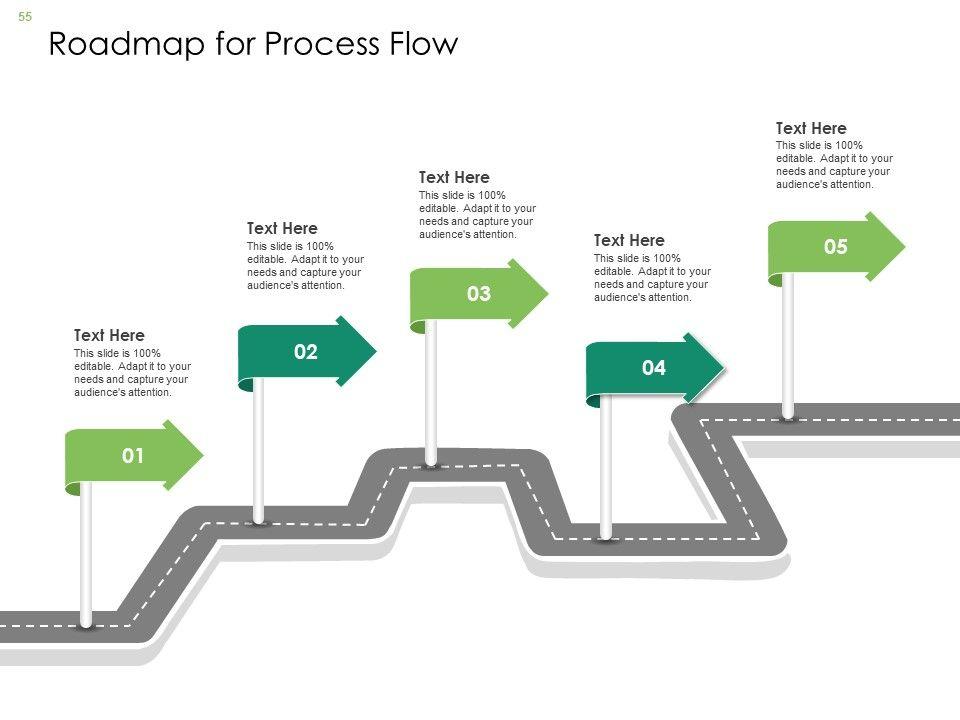 55

Roadmap for Process Flow

Text Here
This slide is 100% editable. Adapt it to your needs and capture your audience's attention.

01

Text Here
This slide is 100% editable. Adapt it to your needs and capture your audience's attention.

02

Text Here
This slide is 100% editable. Adapt it to your needs and capture your audience's attention.

03

Text Here
This slide is 100% editable. Adapt it to your needs and capture your audience's attention.

04

Text Here
This slide is 100% editable. Adapt it to your needs and capture your audience's attention.

05