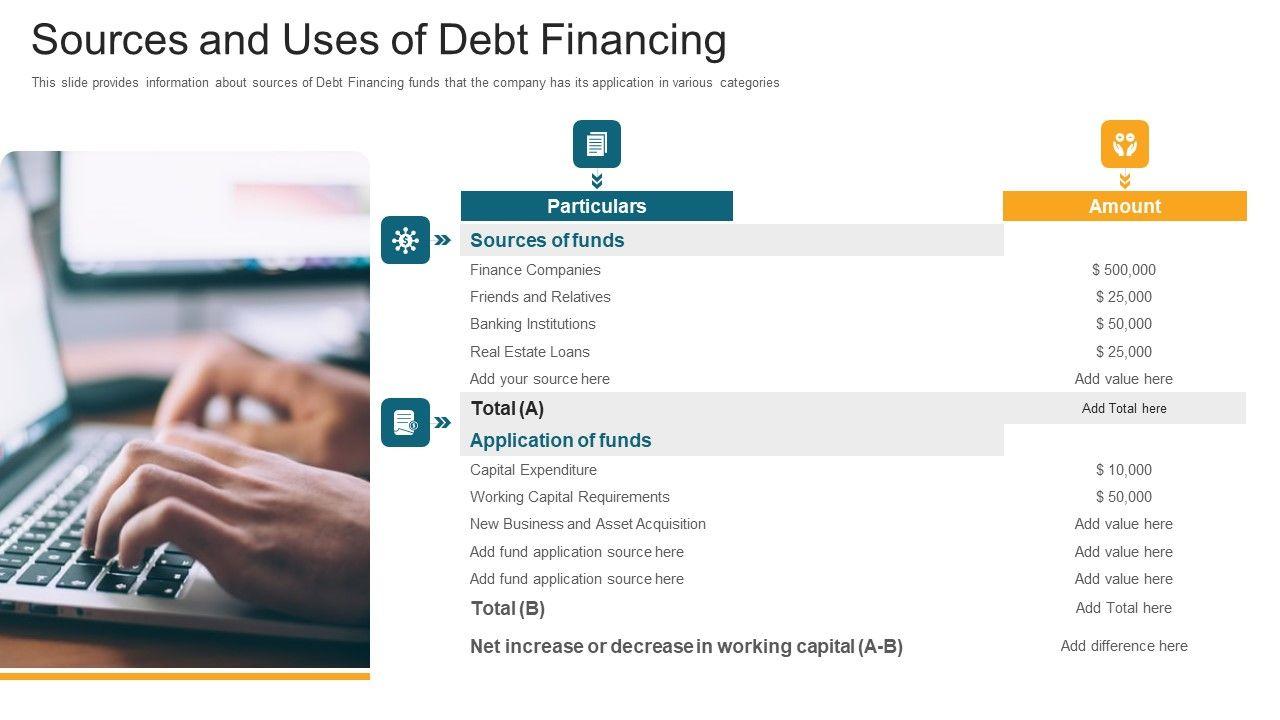 Sources and Uses of Debt Financing

This slide provides information about sources of Debt Financing funds that the company has its application in various categories

| Particulars | Amount |
|---|---|
| Sources of funds | |
| Finance Companies | \$ 500,000 |
| Friends and Relatives | \$ 25,000 |
| Banking Institutions | \$ 50,000 |
| Real Estate Loans | \$ 25,000 |
| Add your source here | Add value here |
| Total (A) | Add Total here |
| Application of funds | |
| Capital Expenditure | \$ 10,000 |
| Working Capital Requirements | \$ 50,000 |
| New Business and Asset Acquisition | Add value here |
| Add fund application source here | Add value here |
| Add fund application source here | Add value here |
| Total (B) | Add Total here |
| Net increase or decrease in working capital (A-B) | Add difference here |