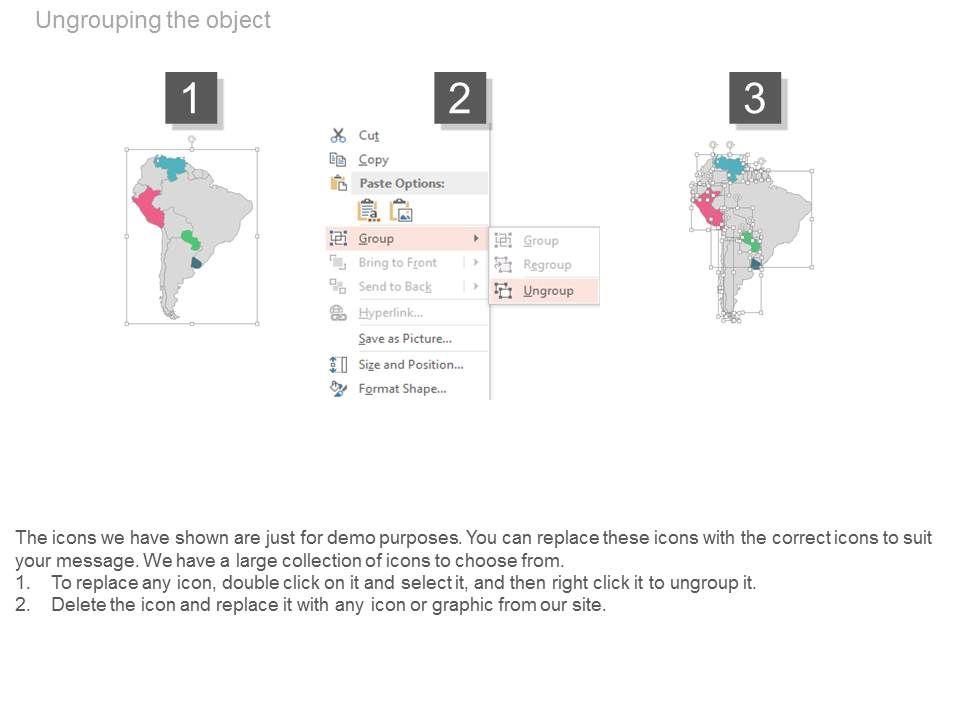 Ungrouping the object

1

2

3

Cut
Copy
Paste Options:
Group
Bring to Front
Send to Back
Hyperlink...
Save as Picture...
Size and Position...
Format Shape...

Group
Regroup
Ungroup

The icons we have shown are just for demo purposes. You can replace these icons with the correct icons to suit your message. We have a large collection of icons to choose from.
1. To replace any icon, double click on it and select it, and then right click it to ungroup it.
2. Delete the icon and replace it with any icon or graphic from our site.