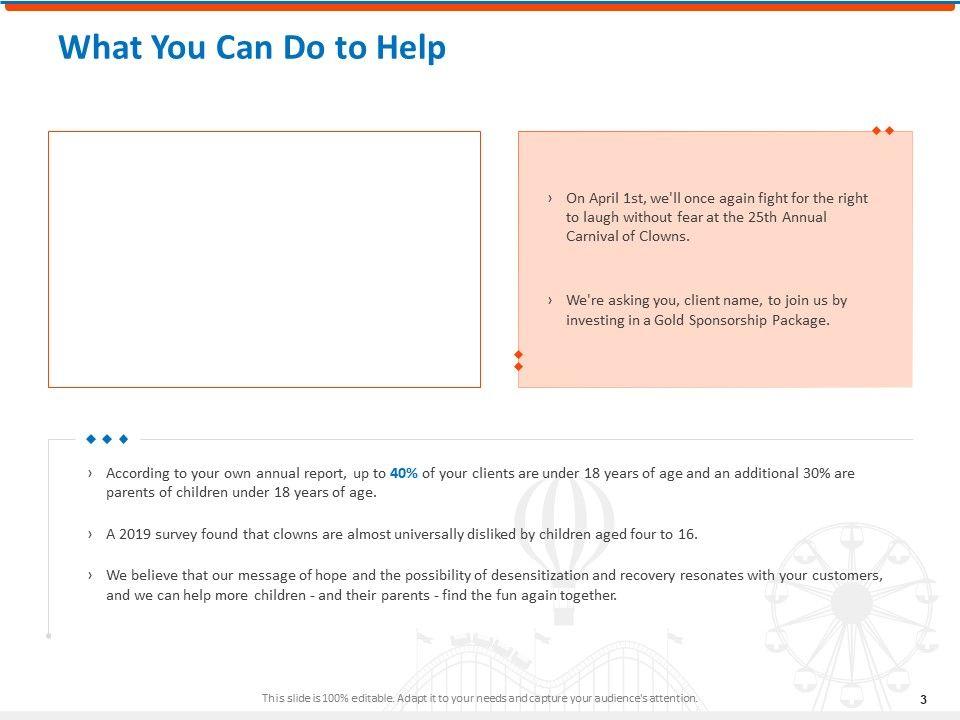 What You Can Do to Help

› On April 1st, we'll once again fight for the right to laugh without fear at the 25th Annual Carnival of Clowns.

› We're asking you, client name, to join us by investing in a Gold Sponsorship Package.

› According to your own annual report, up to 40% of your clients are under 18 years of age and an additional 30% are parents of children under 18 years of age.

› A 2019 survey found that clowns are almost universally disliked by children aged four to 16.

› We believe that our message of hope and the possibility of desensitization and recovery resonates with your customers, and we can help more children - and their parents - find the fun again together.

This slide is 100% editable. Adapt it to your needs and capture your audience's attention.

3