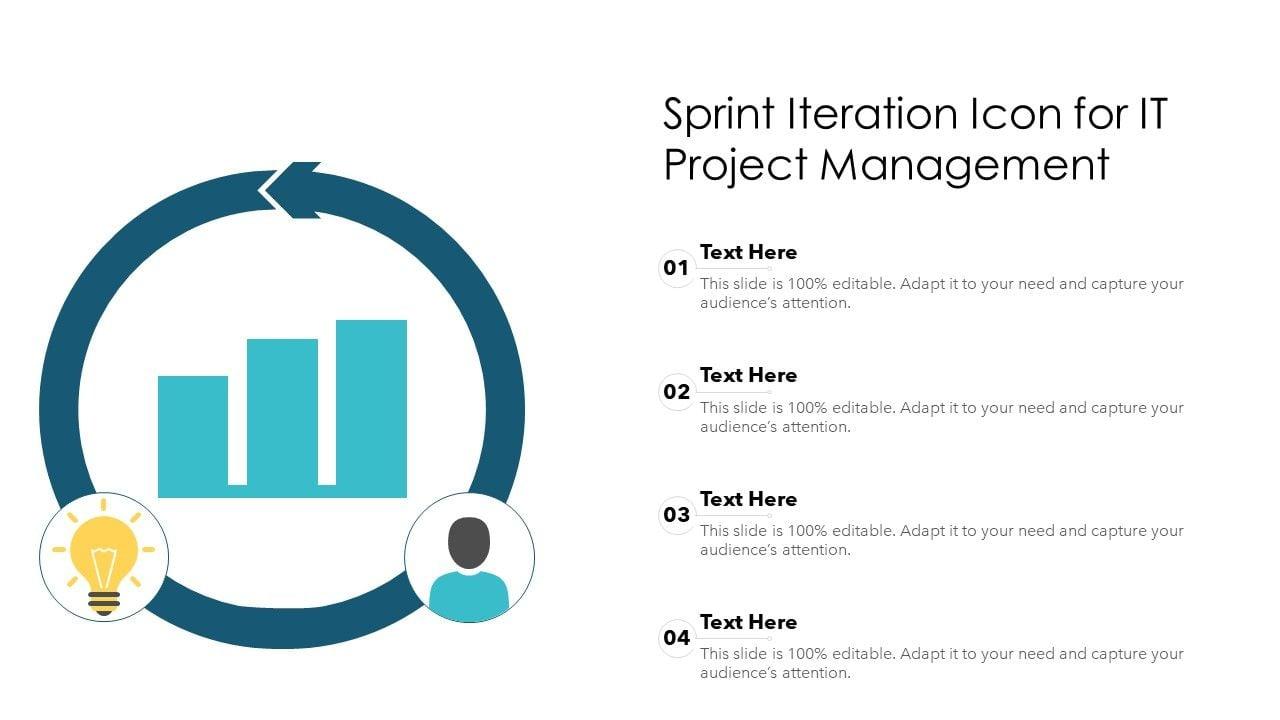 Sprint Iteration Icon for IT Project Management

01
Text Here
This slide is 100% editable. Adapt it to your need and capture your audience's attention.

02
Text Here
This slide is 100% editable. Adapt it to your need and capture your audience's attention.

03
Text Here
This slide is 100% editable. Adapt it to your need and capture your audience's attention.

04
Text Here
This slide is 100% editable. Adapt it to your need and capture your audience's attention.