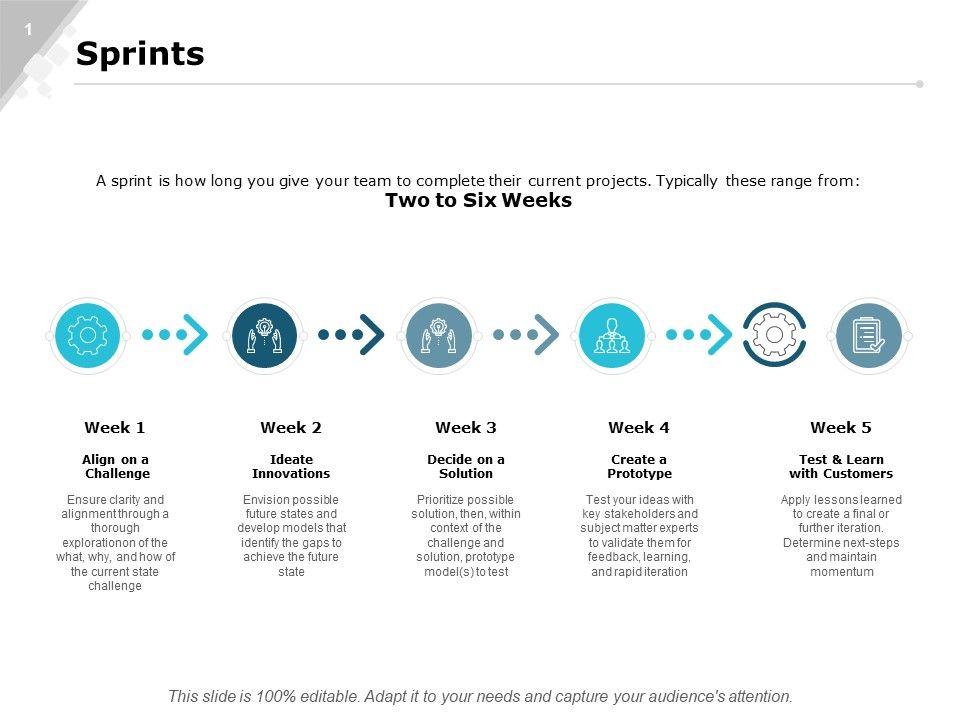 1

Sprints

A sprint is how long you give your team to complete their current projects. Typically these range from:
Two to Six Weeks

Week 1

Align on a Challenge

Ensure clarity and alignment through a thorough explorationon of the what, why, and how of the current state challenge

Week 2

Ideate Innovations

Envision possible future states and develop models that identify the gaps to achieve the future state

Week 3

Decide on a Solution

Prioritize possible solution, then, within context of the challenge and solution, prototype model(s) to test

Week 4

Create a Prototype

Test your ideas with key stakeholders and subject matter experts to validate them for feedback, learning, and rapid iteration

Week 5

Test & Learn with Customers

Apply lessons learned to create a final or further iteration. Determine next-steps and maintain momentum

This slide is 100% editable. Adapt it to your needs and capture your audience's attention.