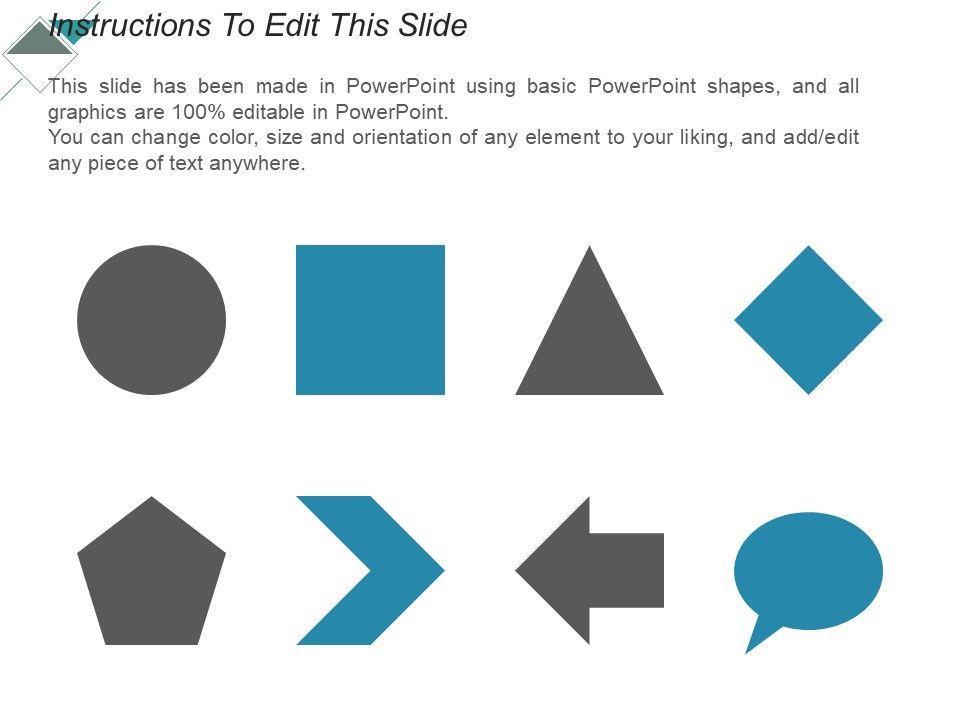 Instructions To Edit This Slide

This slide has been made in PowerPoint using basic PowerPoint shapes, and all graphics are 100% editable in PowerPoint.
You can change color, size and orientation of any element to your liking, and add/edit any piece of text anywhere.