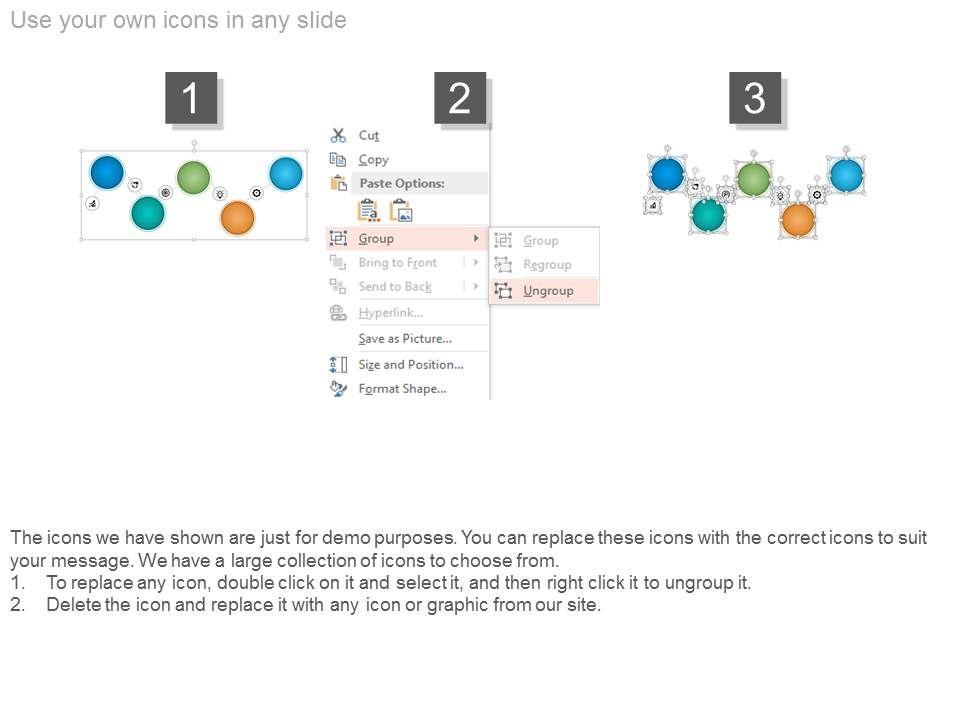 Use your own icons in any slide

1

2

3

Cut
Copy
Paste Options:
Group
Bring to Front
Send to Back
Hyperlink...
Save as Picture...
Size and Position...
Format Shape...

Group
Regroup
Ungroup

The icons we have shown are just for demo purposes. You can replace these icons with the correct icons to suit your message. We have a large collection of icons to choose from.
1. To replace any icon, double click on it and select it, and then right click it to ungroup it.
2. Delete the icon and replace it with any icon or graphic from our site.