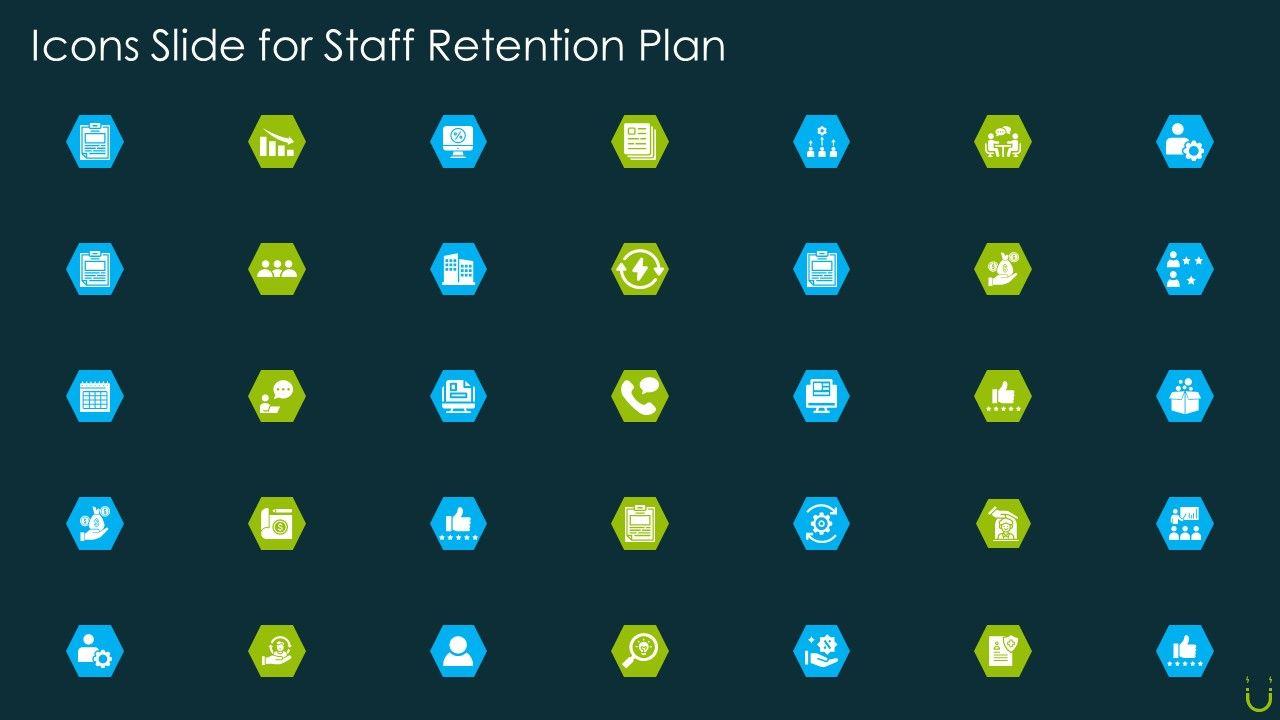 Icons Slide for Staff Retention Plan