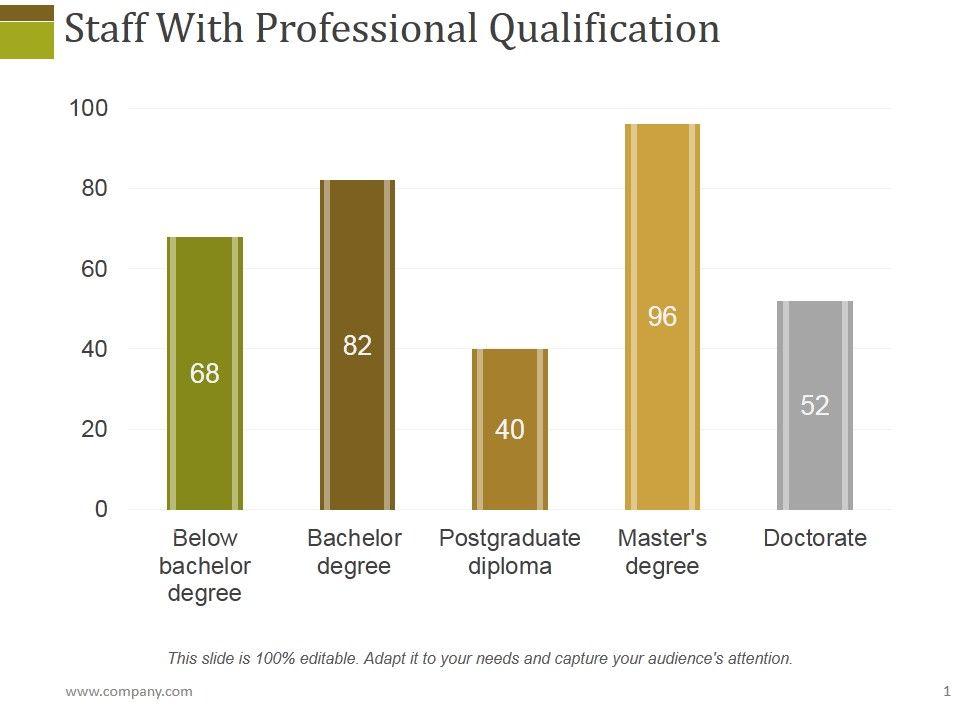 Staff With Professional Qualification

100
80
60
40
20
0

68
82
40
96
52

Below bachelor degree
Bachelor degree
Postgraduate diploma
Master's degree
Doctorate

This slide is 100% editable. Adapt it to your needs and capture your audience's attention.

www.company.com

1