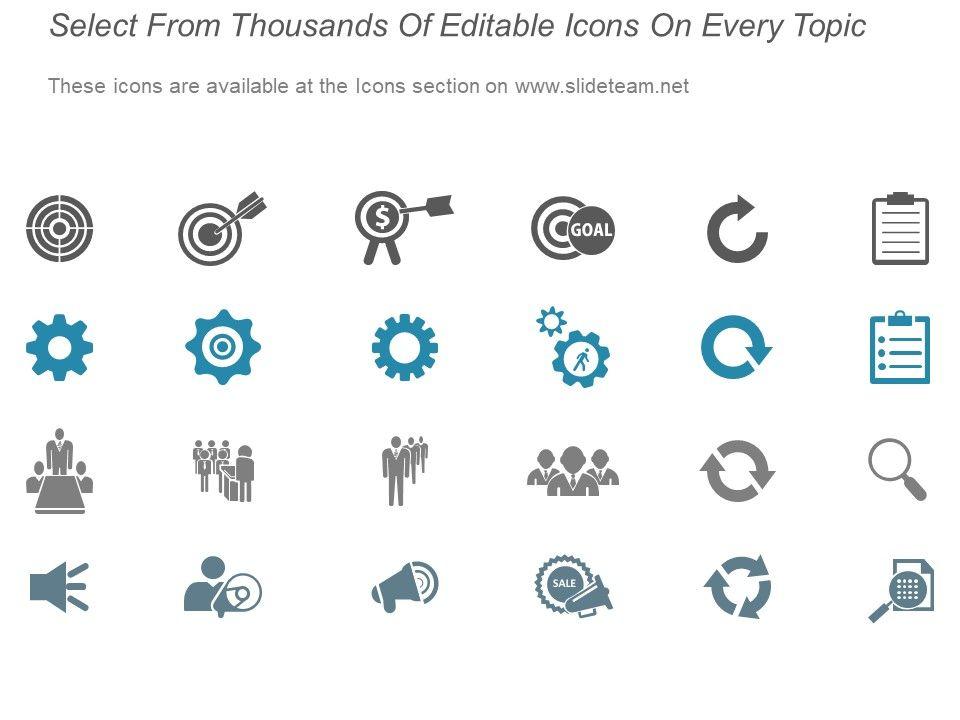 Select From Thousands Of Editable Icons On Every Topic

These icons are available at the Icons section on www.slideteam.net

$

GOAL

SALE