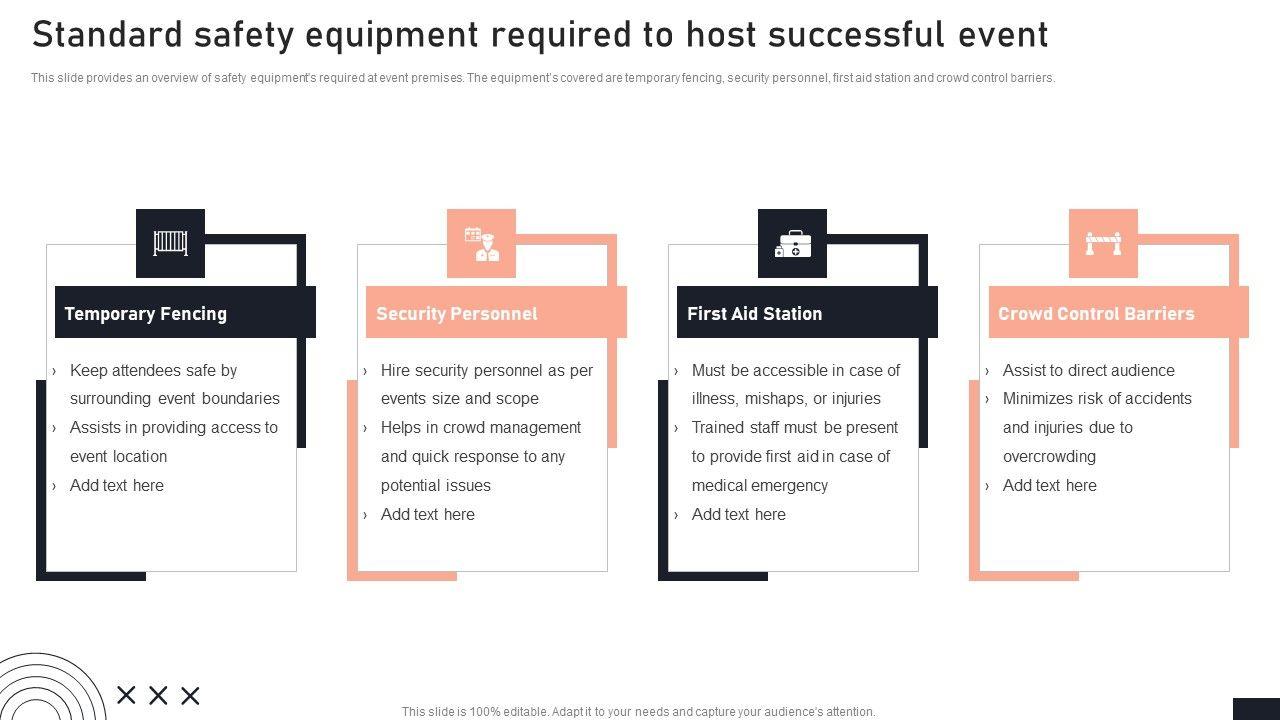 Standard safety equipment required to host successful event

This slide provides an overview of safety equipment's required at event premises. The equipment's covered are temporary fencing, security personnel, first aid station and crowd control barriers.

Temporary Fencing

› Keep attendees safe by surrounding event boundaries
› Assists in providing access to event location
› Add text here

Security Personnel

› Hire security personnel as per events size and scope
› Helps in crowd management and quick response to any potential issues
› Add text here

First Aid Station

› Must be accessible in case of illness, mishaps, or injuries
› Trained staff must be present to provide first aid in case of medical emergency
› Add text here

Crowd Control Barriers

› Assist to direct audience
› Minimizes risk of accidents and injuries due to overcrowding
› Add text here

This slide is 100% editable. Adapt it to your needs and capture your audience's attention.