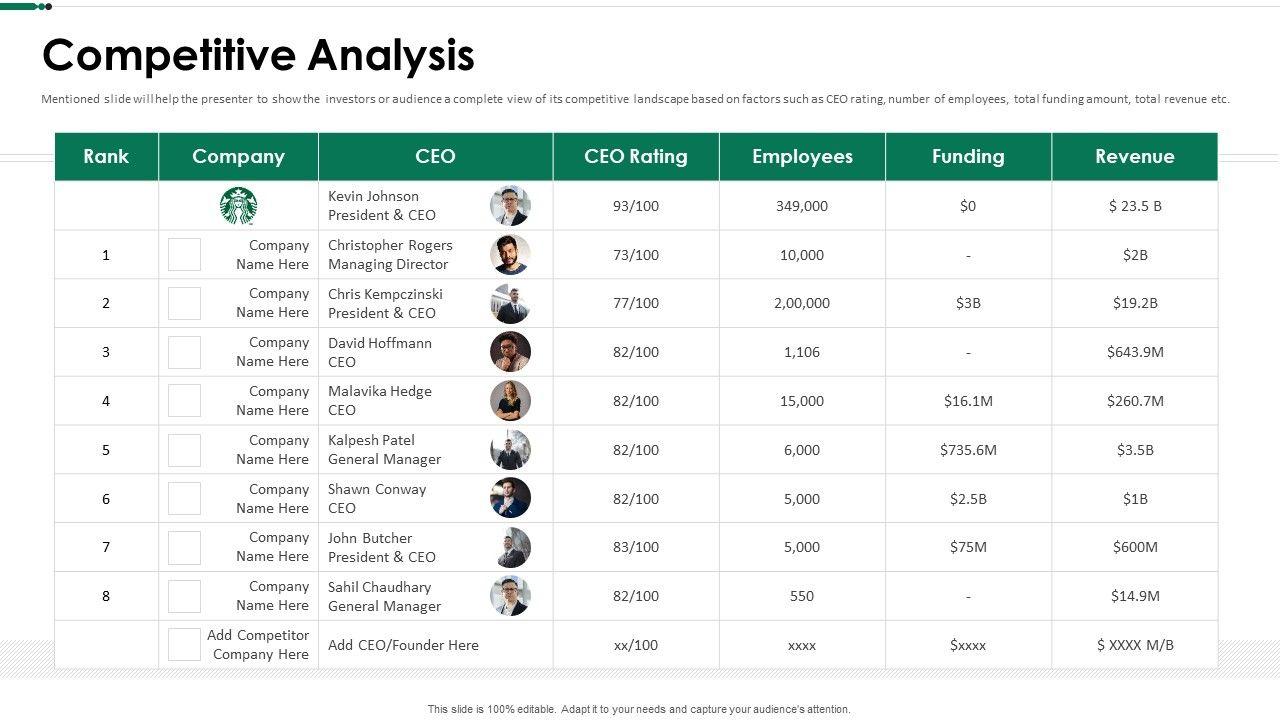 Competitive Analysis

Mentioned slide will help the presenter to show the investors or audience a complete view of its competitive landscape based on factors such as CEO rating, number of employees, total funding amount, total revenue etc.

| Rank | Company | CEO | CEO Rating | Employees | Funding | Revenue |
|---|---|---|---|---|---|---|
| | | Kevin Johnson President & CEO | 93/100 | 349,000 | $0 | $ 23.5 B |
| 1 | Company Name Here | Christopher Rogers Managing Director | 73/100 | 10,000 | - | $2B |
| 2 | Company Name Here | Chris Kempczinski President & CEO | 77/100 | 2,00,000 | $3B | $19.2B |
| 3 | Company Name Here | David Hoffmann CEO | 82/100 | 1,106 | - | $643.9M |
| 4 | Company Name Here | Malavika Hedge CEO | 82/100 | 15,000 | $16.1M | $260.7M |
| 5 | Company Name Here | Kalpesh Patel General Manager | 82/100 | 6,000 | $735.6M | $3.5B |
| 6 | Company Name Here | Shawn Conway CEO | 82/100 | 5,000 | $2.5B | $1B |
| 7 | Company Name Here | John Butcher President & CEO | 83/100 | 5,000 | $75M | $600M |
| 8 | Company Name Here | Sahil Chaudhary General Manager | 82/100 | 550 | - | $14.9M |
| | Add Competitor Company Here | Add CEO/Founder Here | xx/100 | xxxx | $xxxx | $ XXXX M/B |

This slide is 100% editable. Adapt it to your needs and capture your audience's attention.