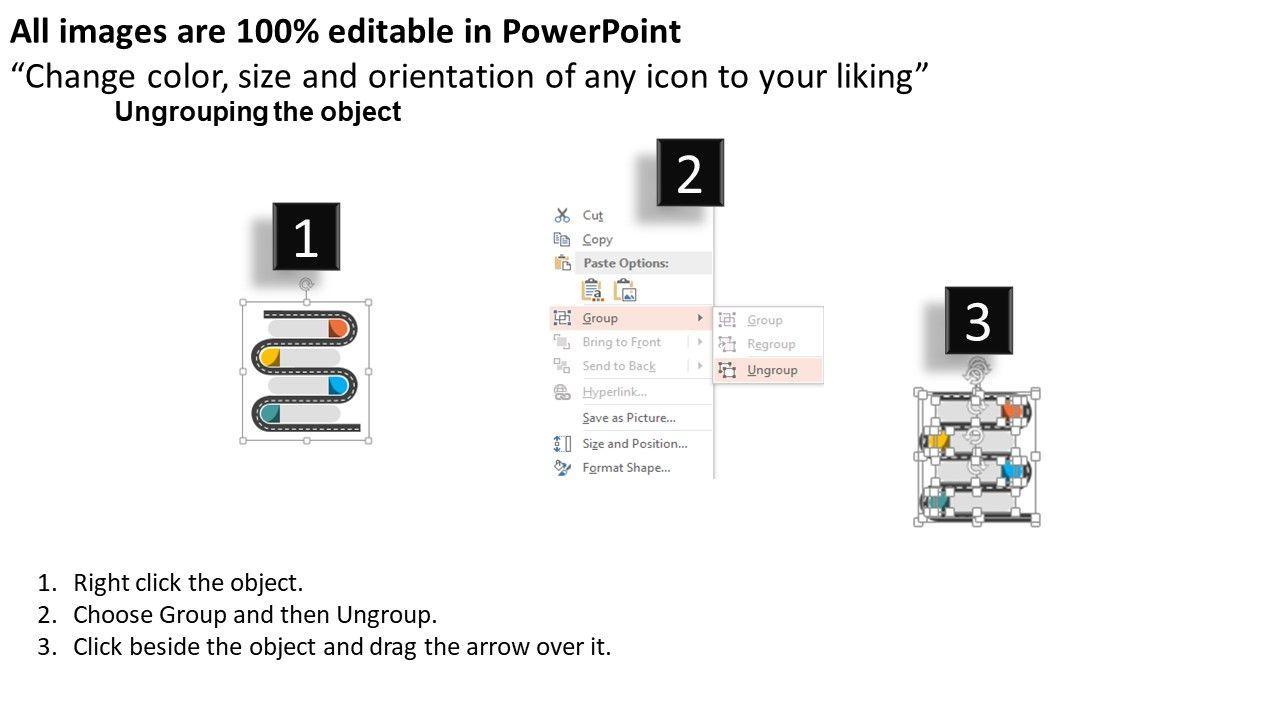 All images are 100% editable in PowerPoint
“Change color, size and orientation of any icon to your liking”
Ungrouping the object

1

2

Cut
Copy
Paste Options:
Group
Bring to Front
Send to Back
Hyperlink...
Save as Picture...
Size and Position...
Format Shape...

Group
Regroup
Ungroup

3

1. Right click the object.
2. Choose Group and then Ungroup.
3. Click beside the object and drag the arrow over it.