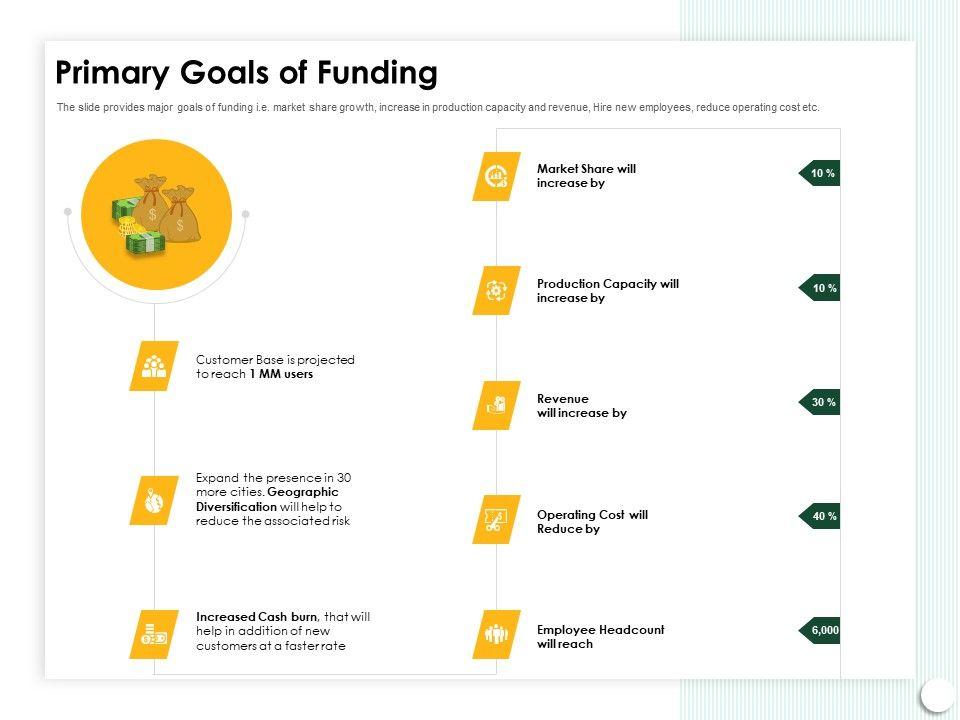 Primary Goals of Funding

The slide provides major goals of funding i.e. market share growth, increase in production capacity and revenue, Hire new employees, reduce operating cost etc.

Customer Base is projected to reach 1 MM users

Expand the presence in 30 more cities. Geographic Diversification will help to reduce the associated risk

Increased Cash burn, that will help in addition of new customers at a faster rate

Market Share will increase by

10 %

Production Capacity will increase by

10 %

Revenue will increase by

30 %

Operating Cost will Reduce by

40 %

Employee Headcount will reach

6,000