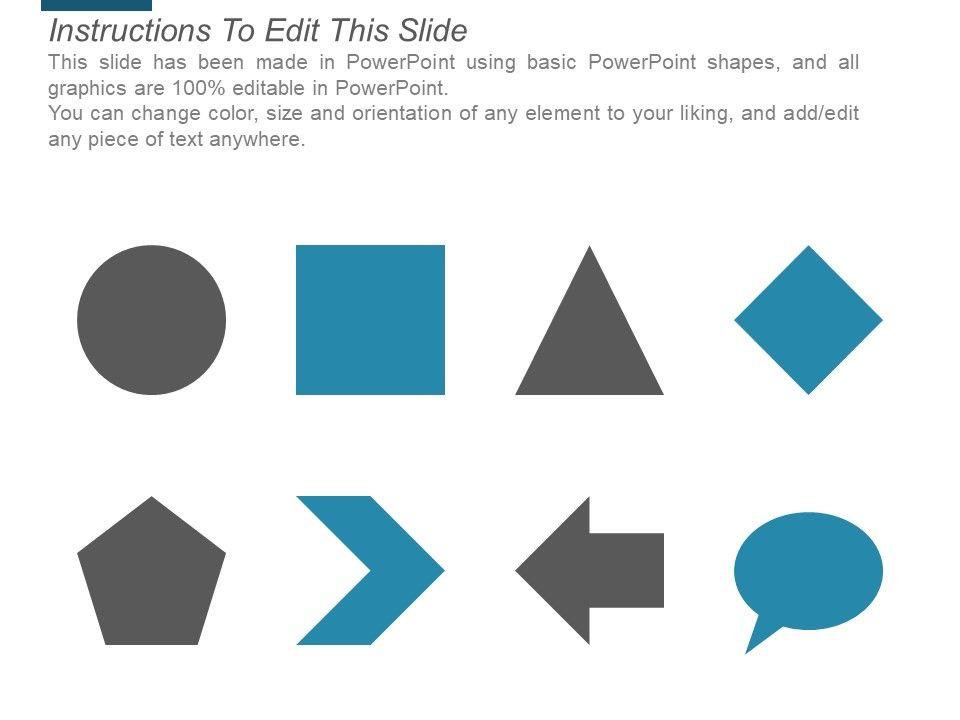 Instructions To Edit This Slide

This slide has been made in PowerPoint using basic PowerPoint shapes, and all graphics are 100% editable in PowerPoint.
You can change color, size and orientation of any element to your liking, and add/edit any piece of text anywhere.