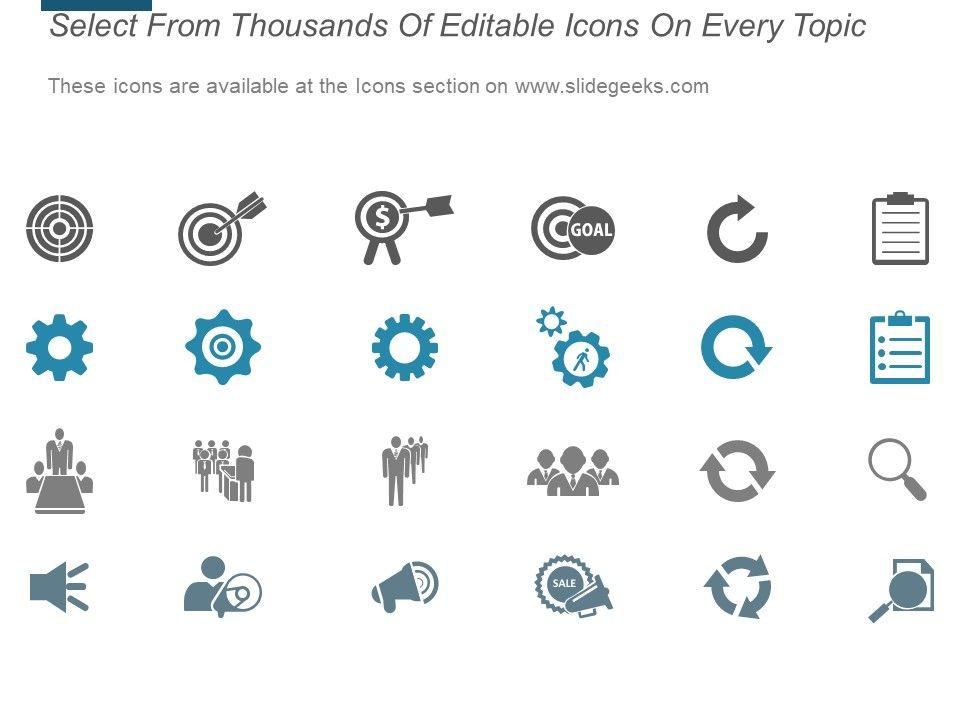 Select From Thousands Of Editable Icons On Every Topic

These icons are available at the Icons section on www.slidegeeks.com

$

GOAL

SALE