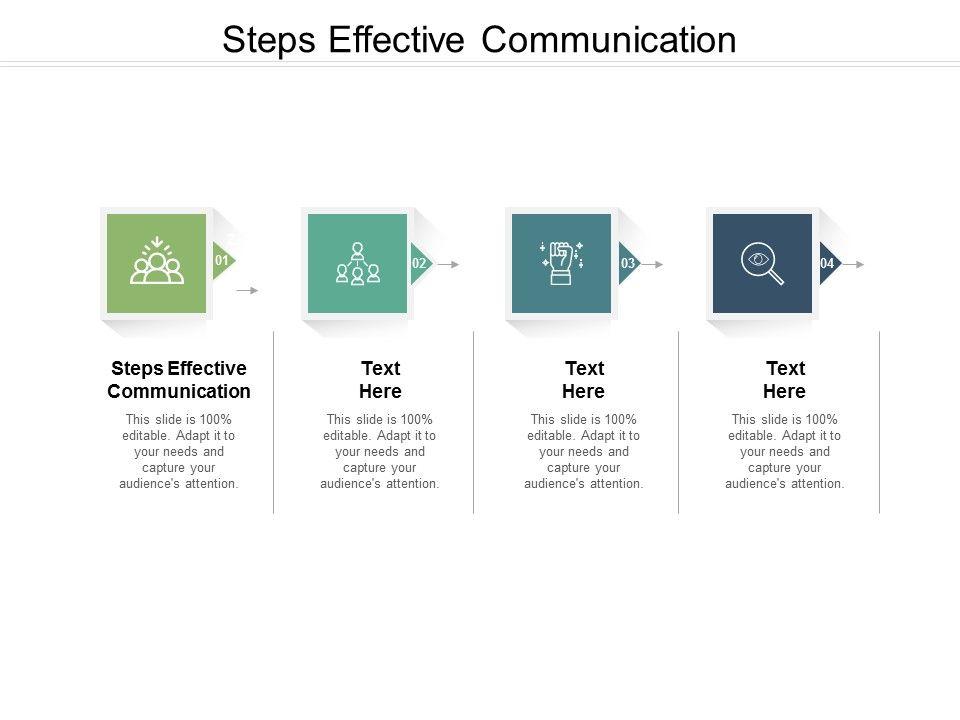 Steps Effective Communication

01

Steps Effective Communication

This slide is 100% editable. Adapt it to your needs and capture your audience's attention.

02

Text Here

This slide is 100% editable. Adapt it to your needs and capture your audience's attention.

03

Text Here

This slide is 100% editable. Adapt it to your needs and capture your audience's attention.

04

Text Here

This slide is 100% editable. Adapt it to your needs and capture your audience's attention.