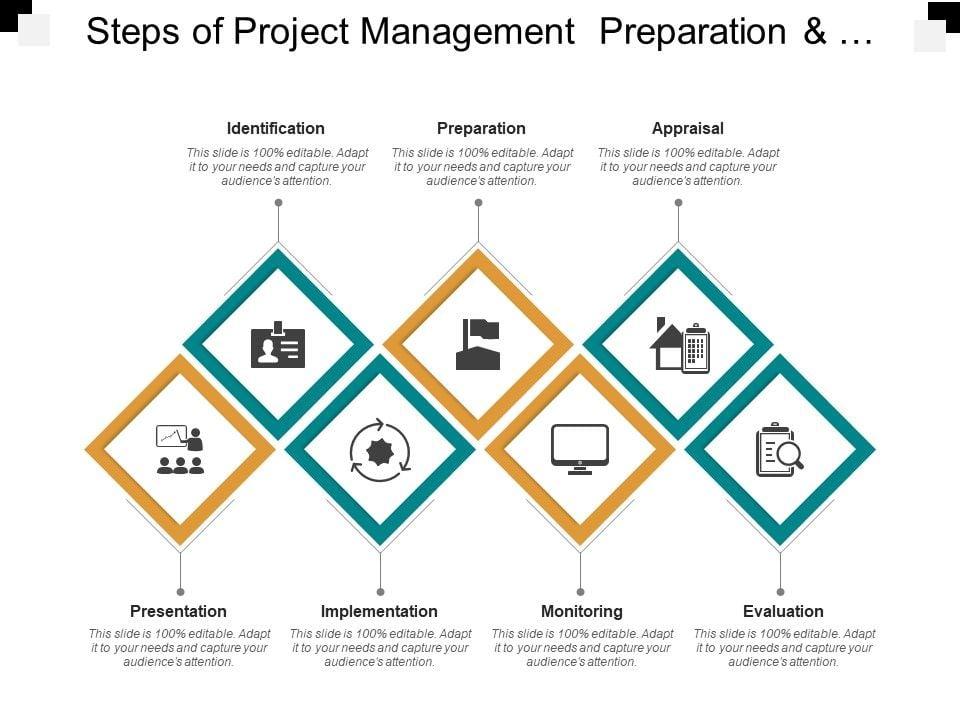 Steps of Project Management Preparation & …

Identification
This slide is 100% editable. Adapt it to your needs and capture your audience's attention.

Preparation
This slide is 100% editable. Adapt it to your needs and capture your audience's attention.

Appraisal
This slide is 100% editable. Adapt it to your needs and capture your audience's attention.

Presentation
This slide is 100% editable. Adapt it to your needs and capture your audience's attention.

Implementation
This slide is 100% editable. Adapt it to your needs and capture your audience's attention.

Monitoring
This slide is 100% editable. Adapt it to your needs and capture your audience's attention.

Evaluation
This slide is 100% editable. Adapt it to your needs and capture your audience's attention.