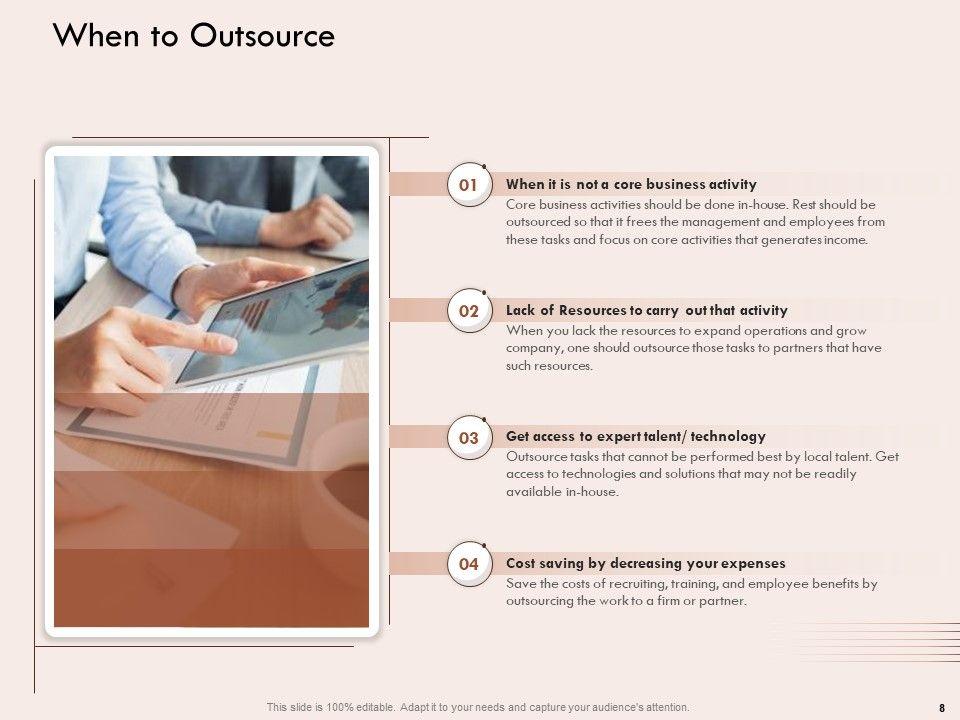 When to Outsource

01
When it is not a core business activity
Core business activities should be done in-house. Rest should be outsourced so that it frees the management and employees from these tasks and focus on core activities that generates income.

02
Lack of Resources to carry out that activity
When you lack the resources to expand operations and grow company, one should outsource those tasks to partners that have such resources.

03
Get access to expert talent/ technology
Outsource tasks that cannot be performed best by local talent. Get access to technologies and solutions that may not be readily available in-house.

04
Cost saving by decreasing your expenses
Save the costs of recruiting, training, and employee benefits by outsourcing the work to a firm or partner.

This slide is 100% editable. Adapt it to your needs and capture your audience's attention.

8