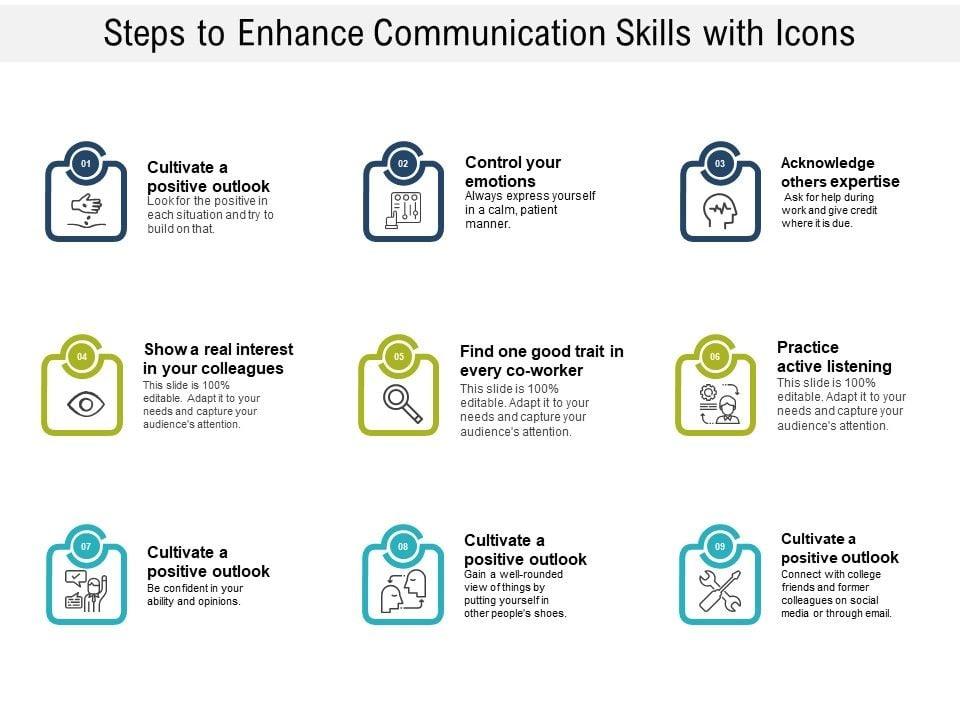 Steps to Enhance Communication Skills with Icons

01
Cultivate a positive outlook
Look for the positive in each situation and try to build on that.

02
Control your emotions
Always express yourself in a calm, patient manner.

03
Acknowledge others expertise
Ask for help during work and give credit where it is due.

04
Show a real interest in your colleagues
This slide is 100% editable. Adapt it to your needs and capture your audience's attention.

05
Find one good trait in every co-worker
This slide is 100% editable. Adapt it to your needs and capture your audience's attention.

06
Practice active listening
This slide is 100% editable. Adapt it to your needs and capture your audience's attention.

07
Cultivate a positive outlook
Be confident in your ability and opinions.

08
Cultivate a positive outlook
Gain a well-rounded view of things by putting yourself in other people's shoes.

09
Cultivate a positive outlook
Connect with college friends and former colleagues on social media or through email.