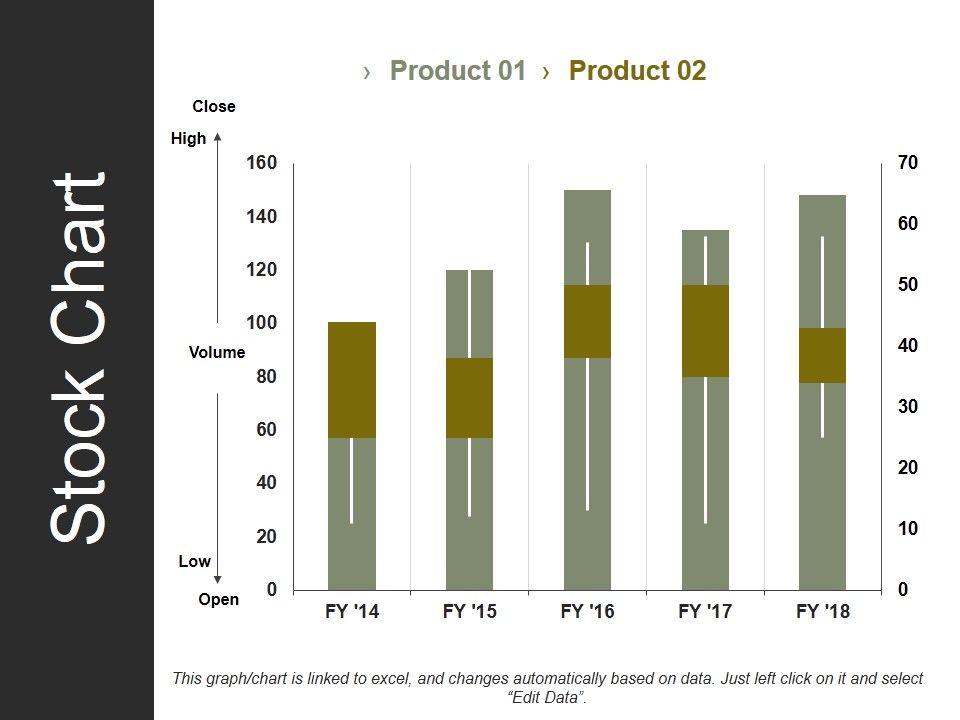 Stock Chart

› Product 01 › Product 02

Close

High

Volume

Low

Open

160
140
120
100
80
60
40
20
0

70
60
50
40
30
20
10
0

FY '14 FY '15 FY '16 FY '17 FY '18

This graph/chart is linked to excel, and changes automatically based on data. Just left click on it and select "Edit Data".