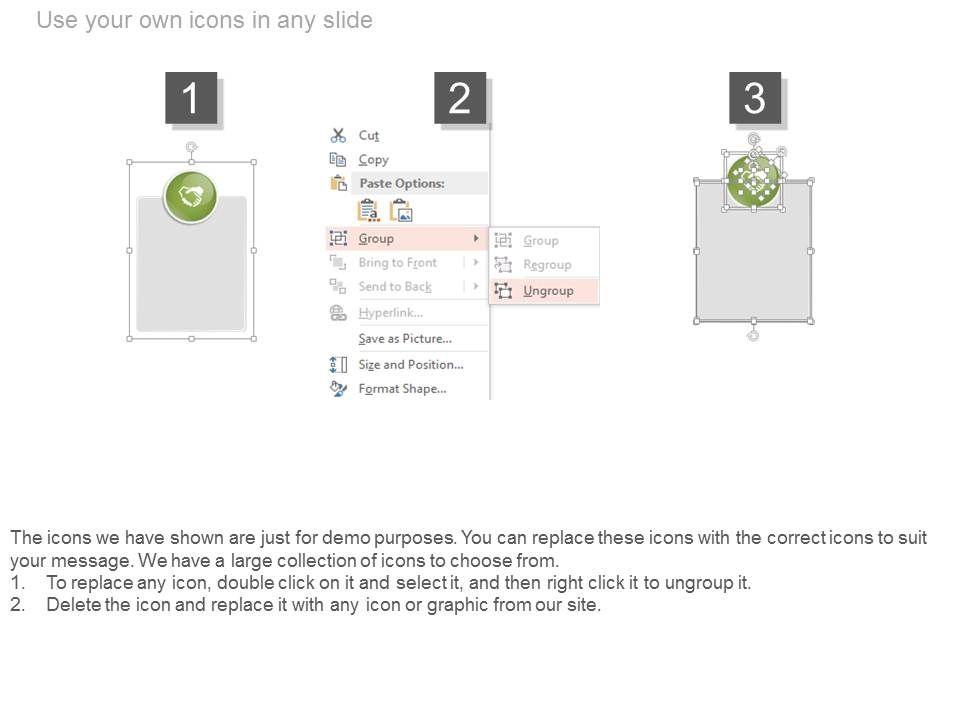 Use your own icons in any slide

1

2

Cut
Copy
Paste Options:
Group
Bring to Front
Send to Back
Hyperlink...
Save as Picture...
Size and Position...
Format Shape...

Group
Regroup
Ungroup

3

The icons we have shown are just for demo purposes. You can replace these icons with the correct icons to suit your message. We have a large collection of icons to choose from.
1. To replace any icon, double click on it and select it, and then right click it to ungroup it.
2. Delete the icon and replace it with any icon or graphic from our site.