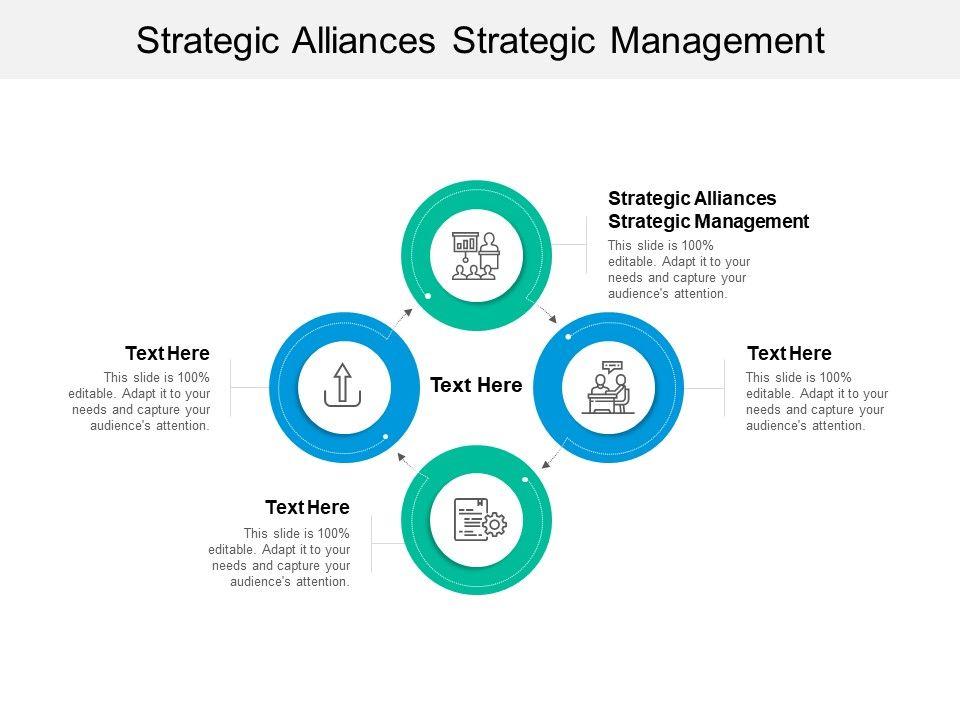 Strategic Alliances Strategic Management

Strategic Alliances Strategic Management
This slide is 100% editable. Adapt it to your needs and capture your audience's attention.

Text Here
This slide is 100% editable. Adapt it to your needs and capture your audience's attention.

Text Here

Text Here
This slide is 100% editable. Adapt it to your needs and capture your audience's attention.

Text Here
This slide is 100% editable. Adapt it to your needs and capture your audience's attention.